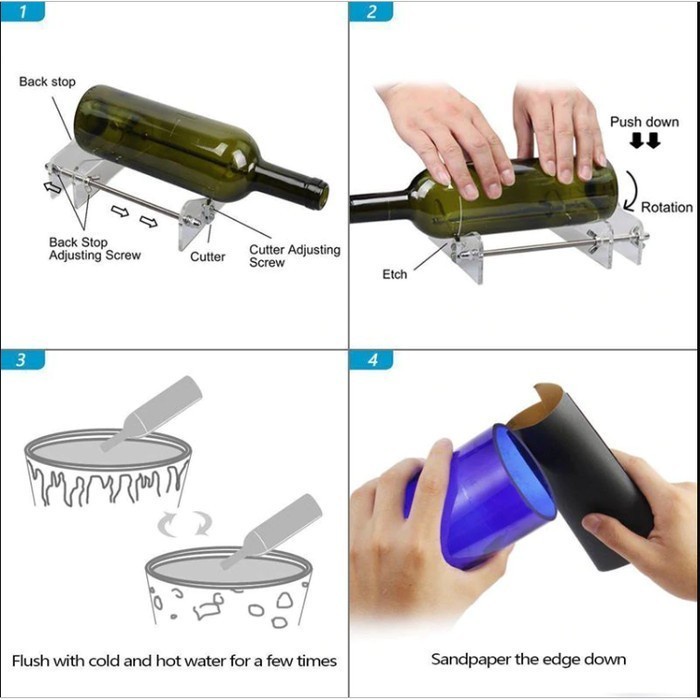 1

Back stop

Back Stop Adjusting Screw

Cutter

Cutter Adjusting Screw

2

Push down

Rotation

Etch

3

Flush with cold and hot water for a few times

4

Sandpaper the edge down