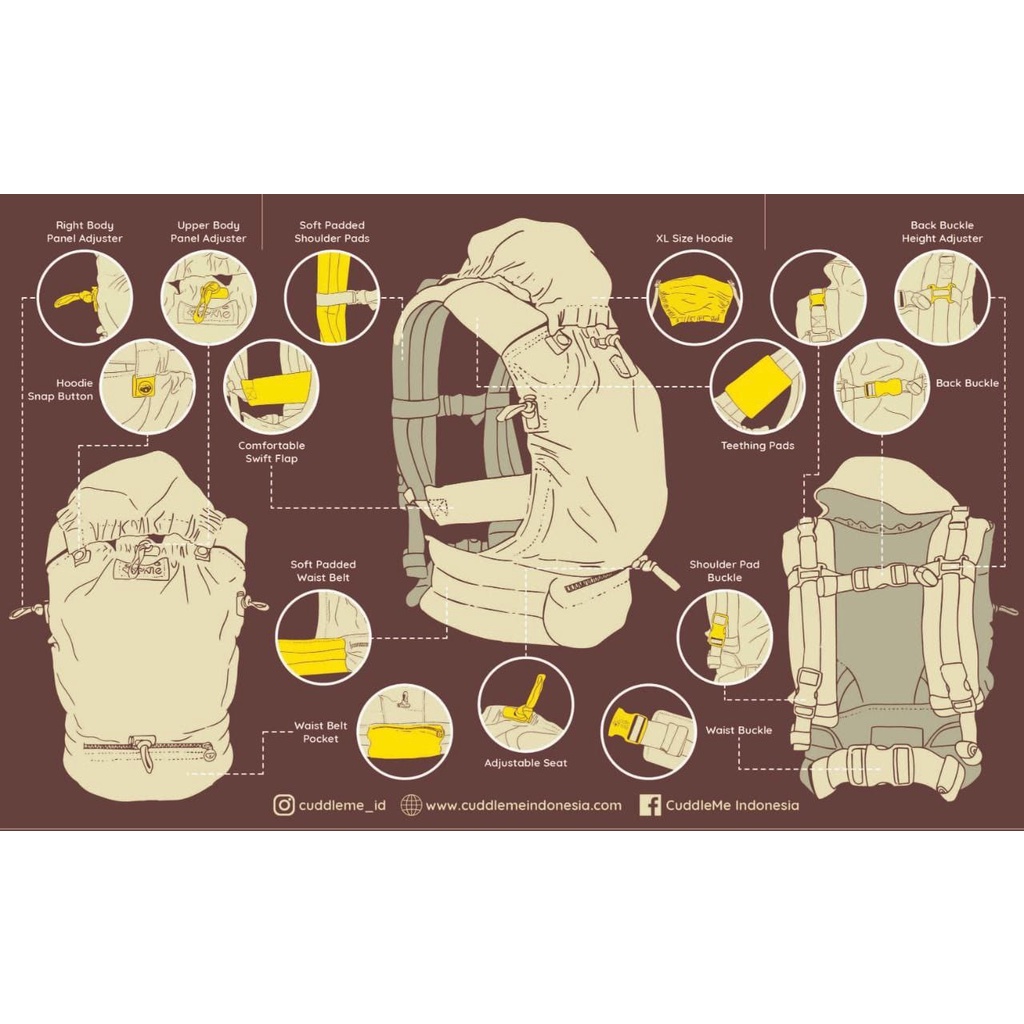 Right Body Panel Adjuster

Upper Body Panel Adjuster

Soft Padded Shoulder Pads

XL Size Hoodie

Back Buckle Height Adjuster

Hoodie Snap Button

Comfortable Swift Flap

Teething Pads

Back Buckle

Soft Padded Waist Belt

Shoulder Pad Buckle

Waist Belt Pocket

Adjustable Seat

Waist Buckle

cuddleme_id www.cuddlemeindonesia.com CuddleMe Indonesia