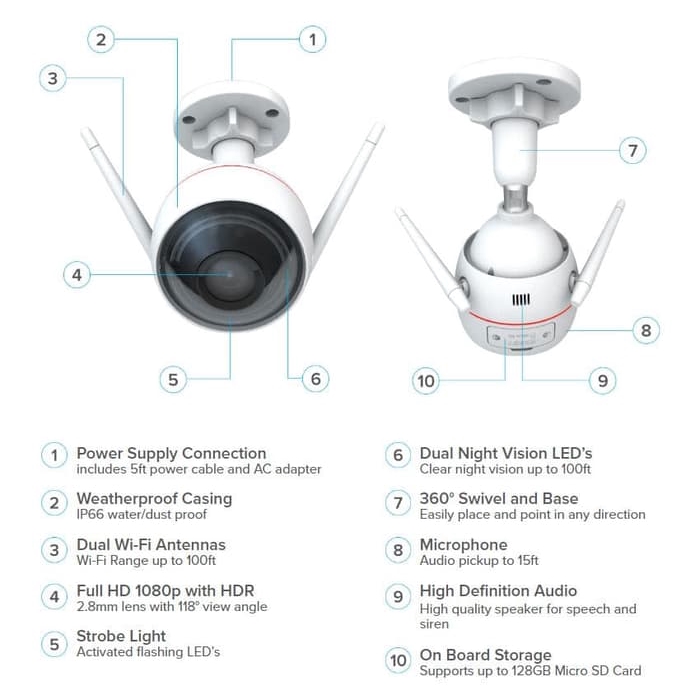 2
1
3
7
4
8
5
6
10
9

1 Power Supply Connection
includes 5ft power cable and AC adapter

2 Weatherproof Casing
IP66 water/dust proof

3 Dual Wi-Fi Antennas
Wi-Fi Range up to 100ft

4 Full HD 1080p with HDR
2.8mm lens with 118° view angle

5 Strobe Light
Activated flashing LED's

6 Dual Night Vision LED's
Clear night vision up to 100ft

7 360° Swivel and Base
Easily place and point in any direction

8 Microphone
Audio pickup to 15ft

9 High Definition Audio
High quality speaker for speech and siren

10 On Board Storage
Supports up to 128GB Micro SD Card