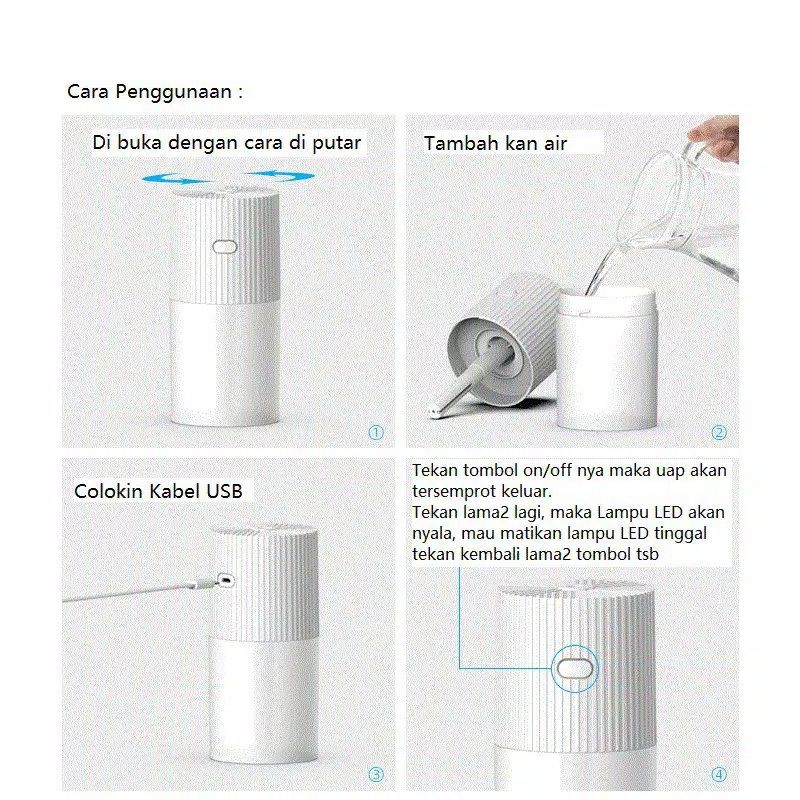 Cara Penggunaan :

Di buka dengan cara di putar

①

Tambah kan air

②

Colokin Kabel USB

③

Tekan tombol on/off nya maka uap akan tersemprot keluar.
Tekan lama2 lagi, maka Lampu LED akan nyala, mau matikan lampu LED tinggal tekan kembali lama2 tombol tsb

④