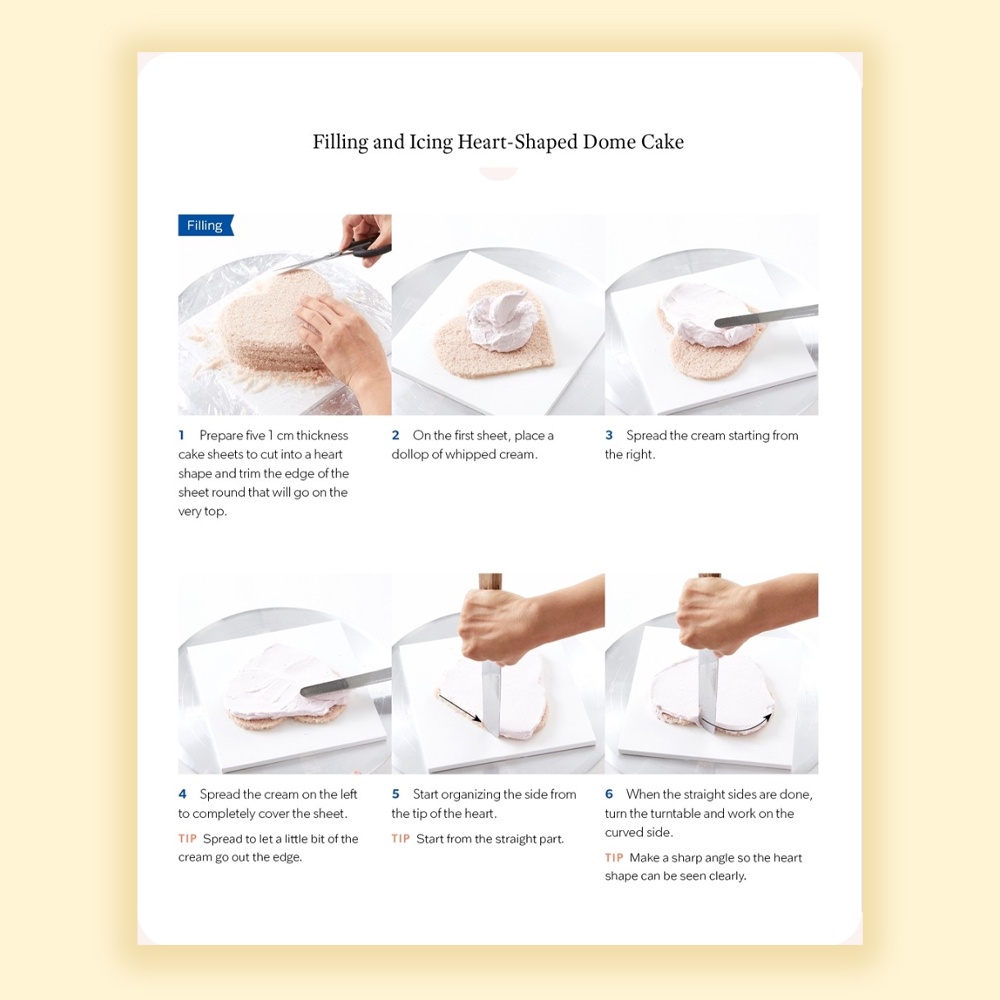 Filling and Icing Heart-Shaped Dome Cake

Filling

1 Prepare five 1 cm thickness cake sheets to cut into a heart shape and trim the edge of the sheet round that will go on the very top.

2 On the first sheet, place a dollop of whipped cream.

3 Spread the cream starting from the right.

4 Spread the cream on the left to completely cover the sheet.

TIP Spread to let a little bit of the cream go out the edge.

5 Start organizing the side from the tip of the heart.

TIP Start from the straight part.

6 When the straight sides are done, turn the turntable and work on the curved side.

TIP Make a sharp angle so the heart shape can be seen clearly.