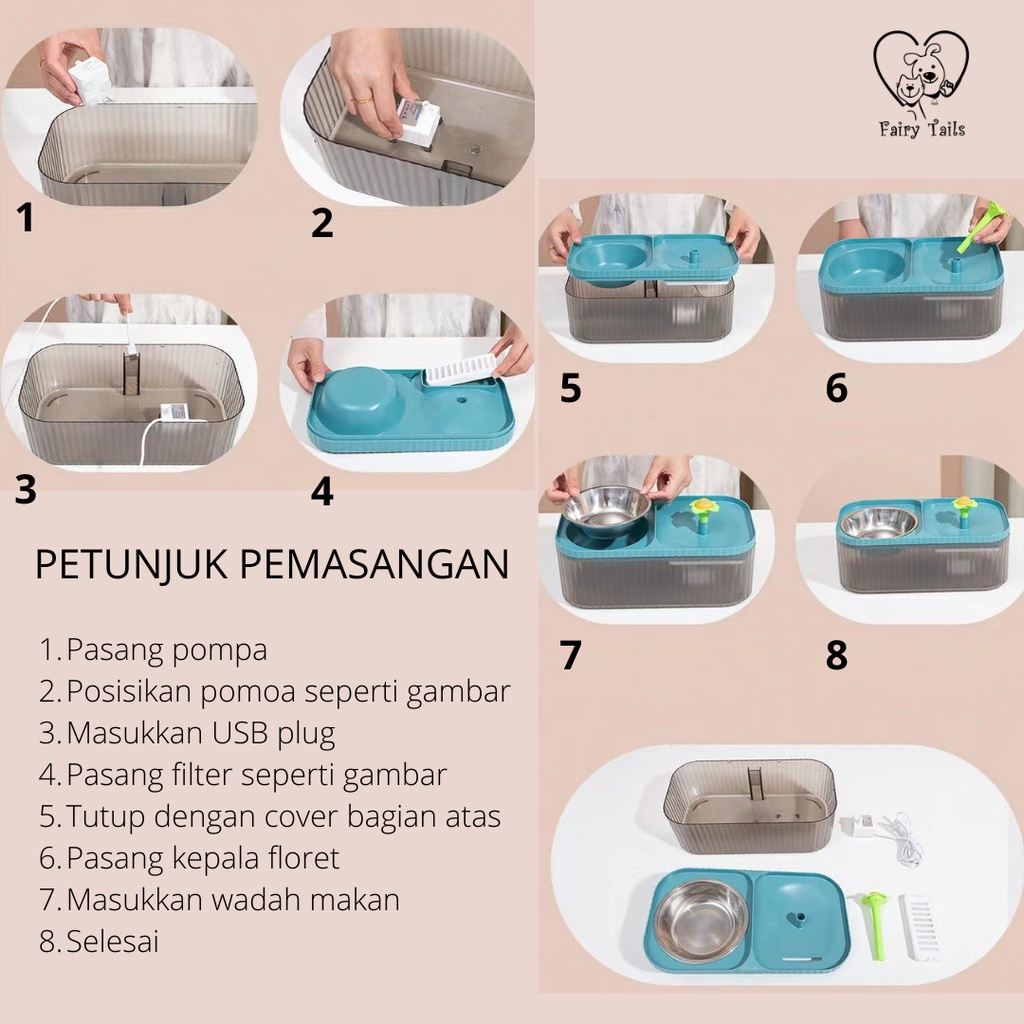 Fairy Tails

1

2

3

4

5

6

7

8

PETUNJUK PEMASANGAN

1. Pasang pompa
2. Posisikan pomoa seperti gambar
3. Masukkan USB plug
4. Pasang filter seperti gambar
5. Tutup dengan cover bagian atas
6. Pasang kepala floret
7. Masukkan wadah makan
8. Selesai