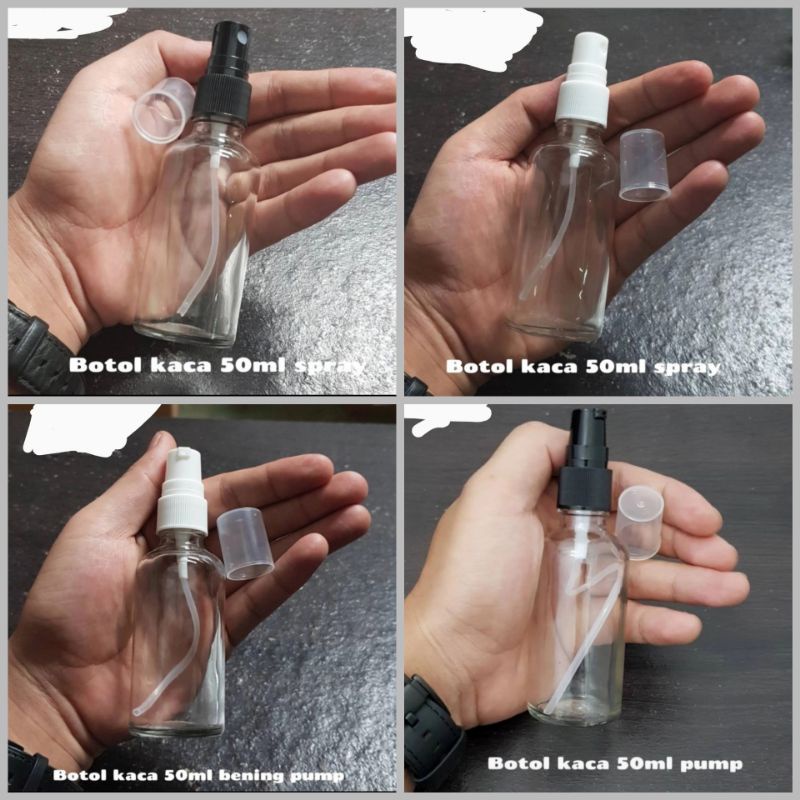 Botol kaca 50ml spray

Botol kaca 50ml spray

Botol kaca 50ml bening pump

Botol kaca 50ml pump