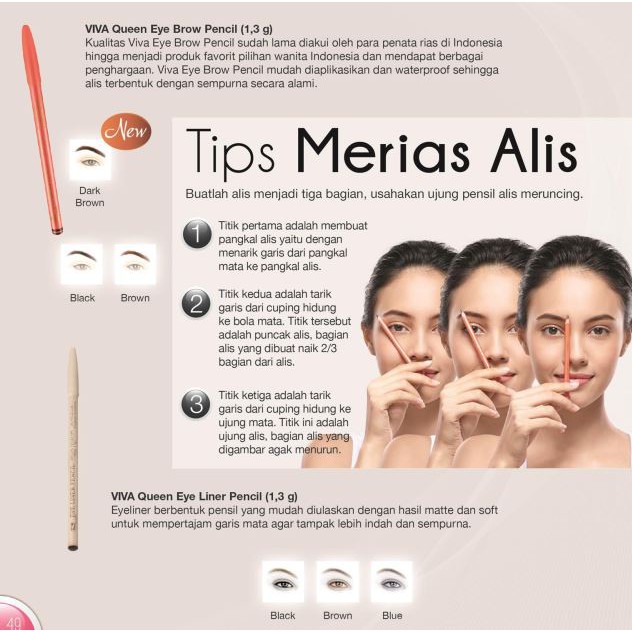 VIVA Queen Eye Brow Pencil (1,3 g)
Kualitas Viva Eye Brow Pencil sudah lama diakui oleh para penata rias di Indonesia hingga menjadi produk favorit pilihan wanita Indonesia dan mendapat berbagai penghargaan. Viva Eye Brow Pencil mudah diaplikasikan dan waterproof sehingga alis terbentuk dengan sempurna secara alami.

New

Dark Brown

Black

Brown

Tips Merias Alis

Buatlah alis menjadi tiga bagian, usahakan ujung pensil alis meruncing.

1 Titik pertama adalah membuat pangkal alis yaitu dengan menarik garis dari pangkal mata ke pangkal alis.

2 Titik kedua adalah tarik garis dari cuping hidung ke bola mata. Titik tersebut adalah puncak alis, bagian alis yang dibuat naik 2/3 bagian dari alis.

3 Titik ketiga adalah tarik garis dari cuping hidung ke ujung mata. Titik ini adalah ujung alis, bagian alis yang digambar agak menurun.

VIVA Queen Eye Liner Pencil (1,3 g)
Eyeliner berbentuk pensil yang mudah diulaskan dengan hasil matte dan soft untuk mempertajam garis mata agar tampak lebih indah dan sempurna.

Black

Brown

Blue

49