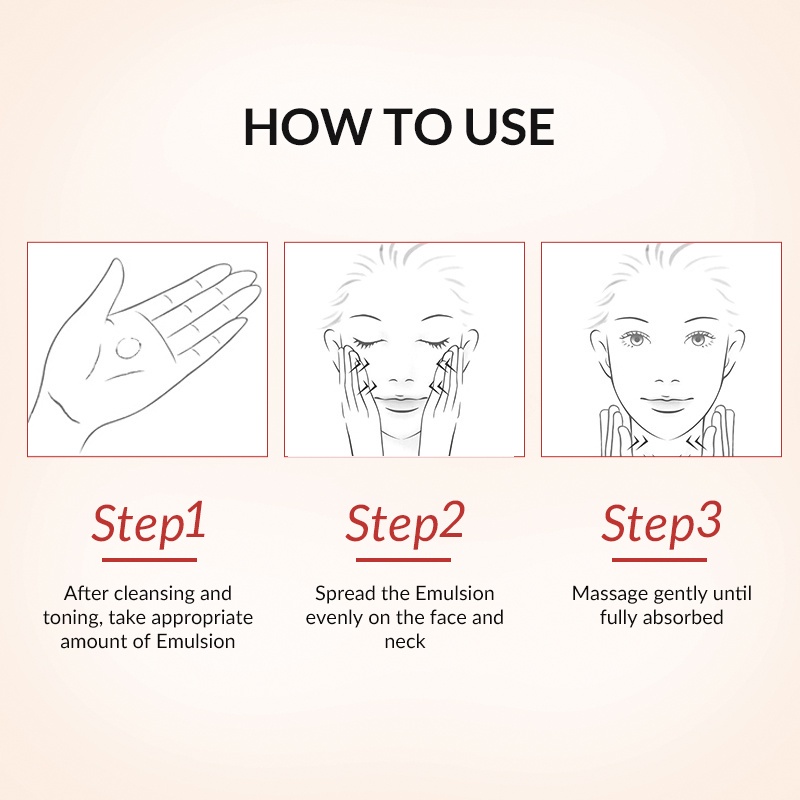 HOW TO USE

Step1

After cleansing and toning, take appropriate amount of Emulsion

Step2

Spread the Emulsion evenly on the face and neck

Step3

Massage gently until fully absorbed