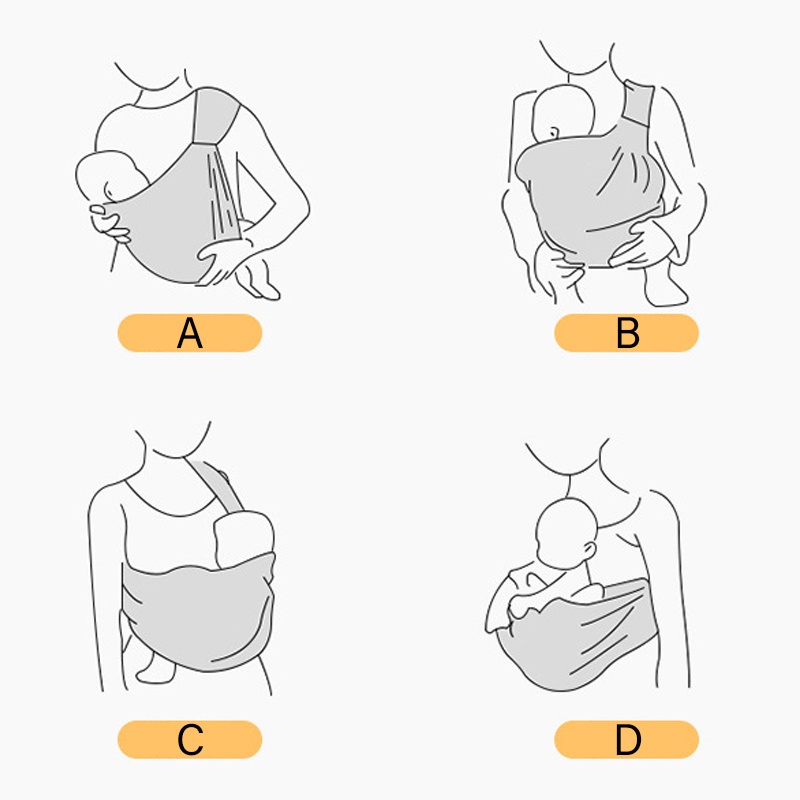 A

B

C

D