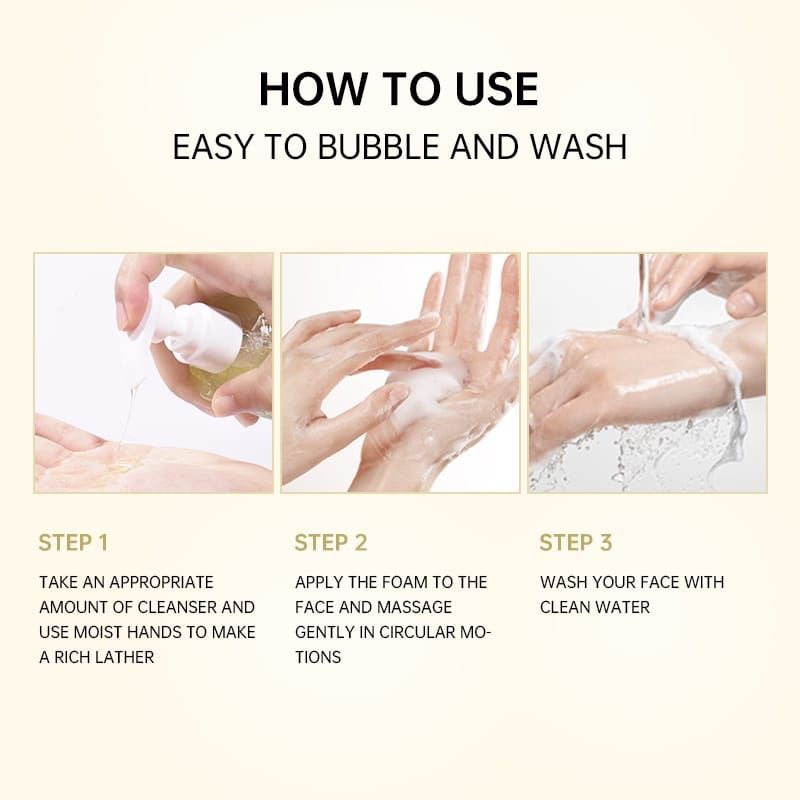 HOW TO USE
EASY TO BUBBLE AND WASH

STEP 1

TAKE AN APPROPRIATE AMOUNT OF CLEANSER AND USE MOIST HANDS TO MAKE A RICH LATHER

STEP 2

APPLY THE FOAM TO THE FACE AND MASSAGE GENTLY IN CIRCULAR MOTIONS

STEP 3

WASH YOUR FACE WITH CLEAN WATER