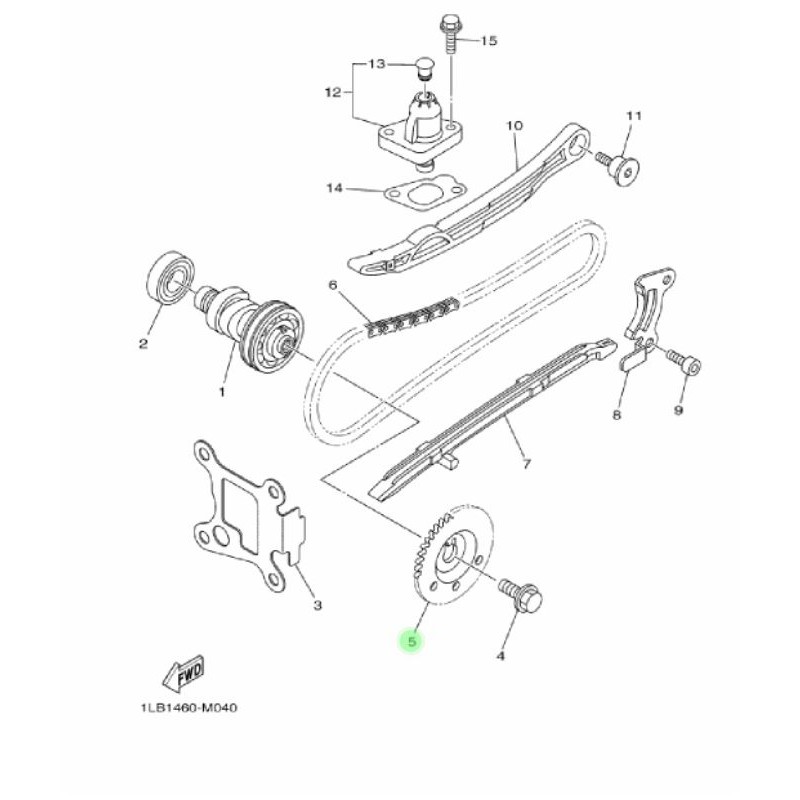 15
13
12
10
11
14
6
2
1
8
9
7
3
5
4
FWD
1LB1460-M040