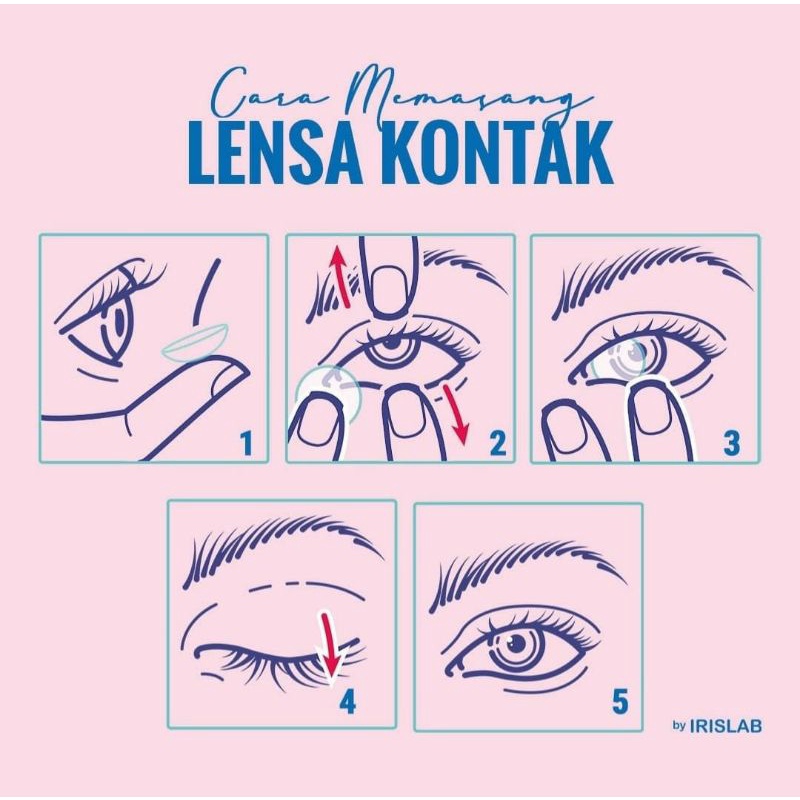 Cara Memasang
LENSA KONTAK

1

2

3

4

5

by IRISLAB