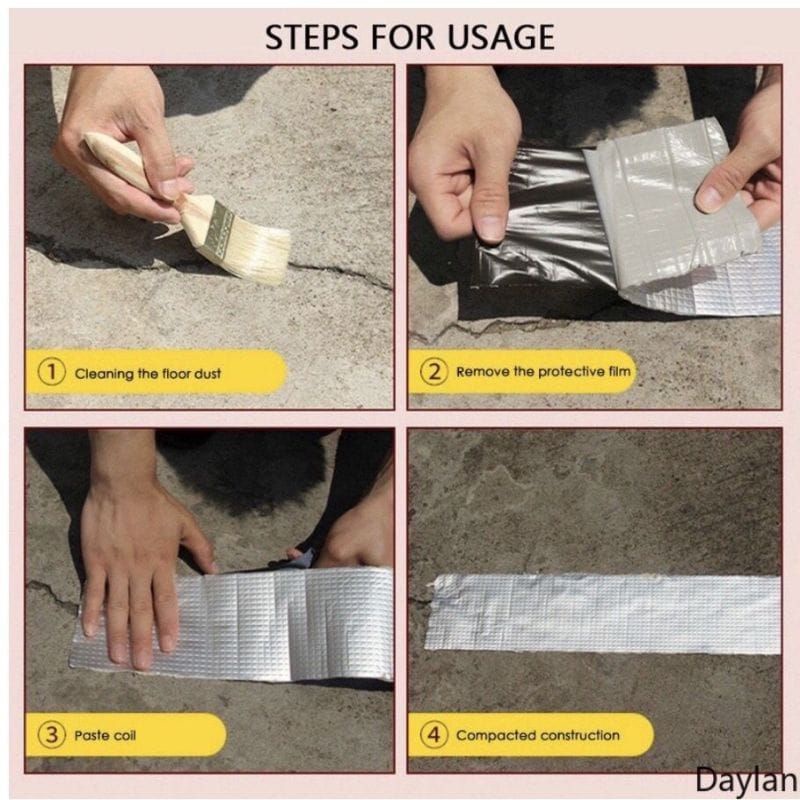 STEPS FOR USAGE

1 Cleaning the floor dust

2 Remove the protective film

3 Paste coil

4 Compacted construction

Daylan