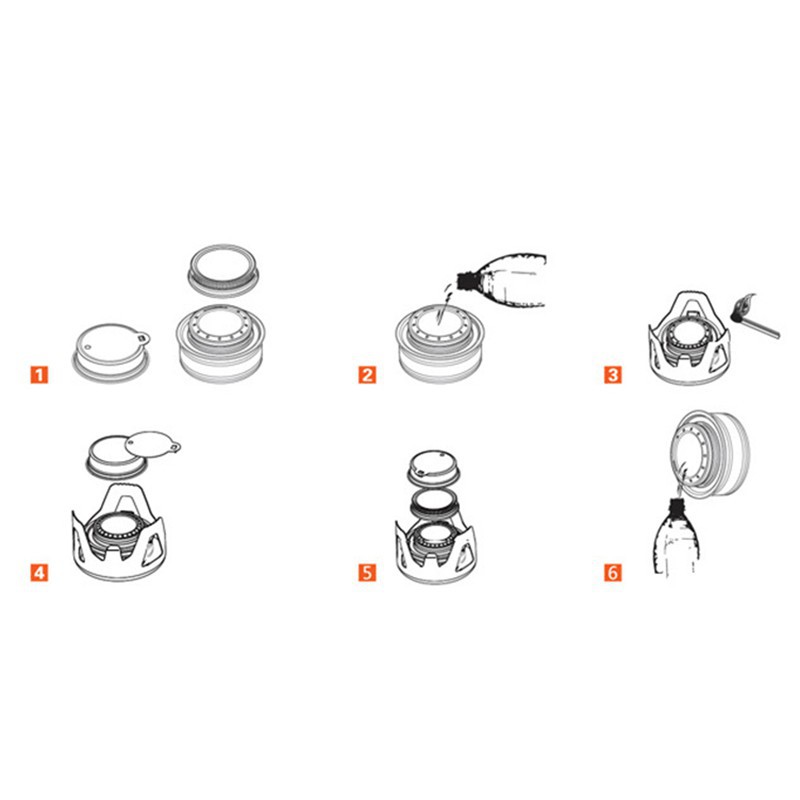 1

2

3

4

5

6