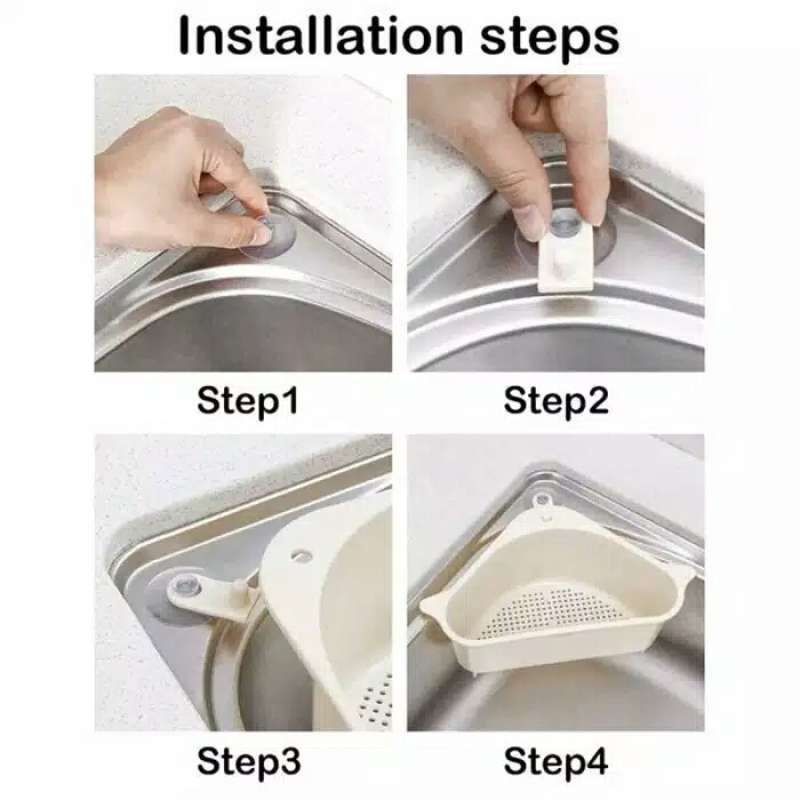 Installation steps

Step1

Step2

Step3

Step4