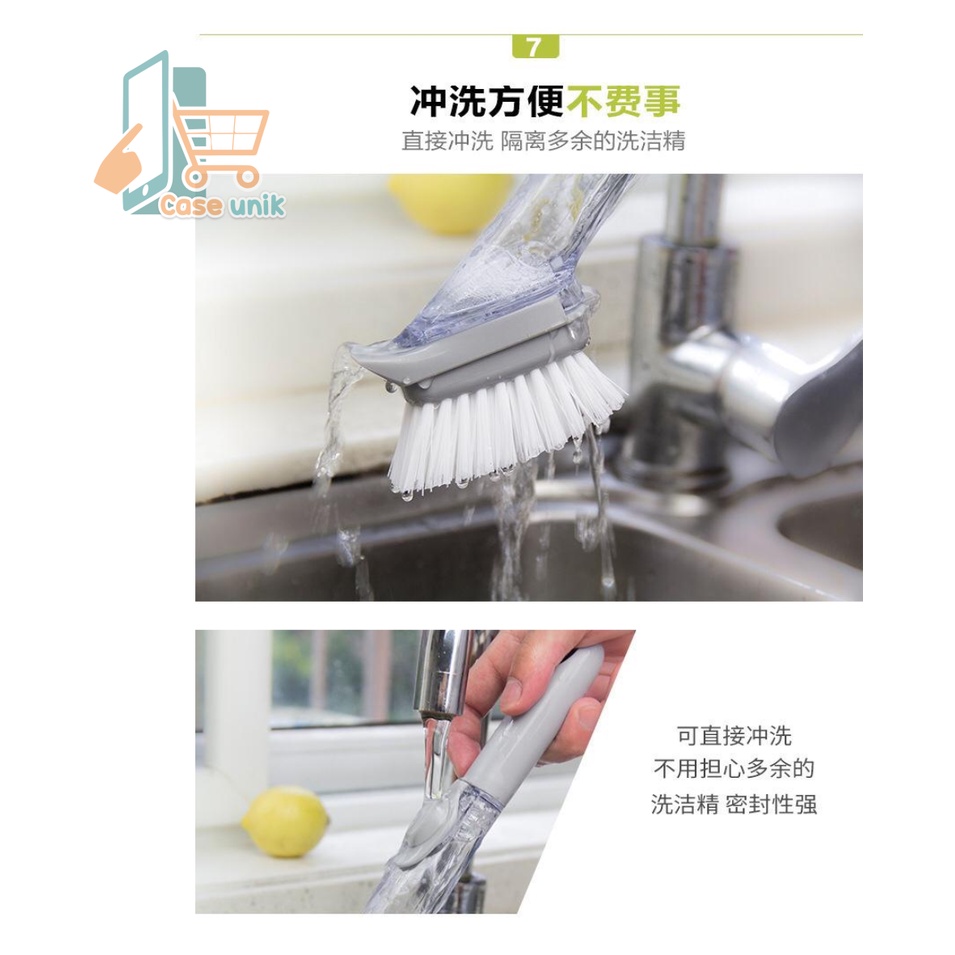 Case unik

7

冲洗方便不费事

直接冲洗 隔离多余的洗洁精

可直接冲洗
不用担心多余的
洗洁精 密封性强