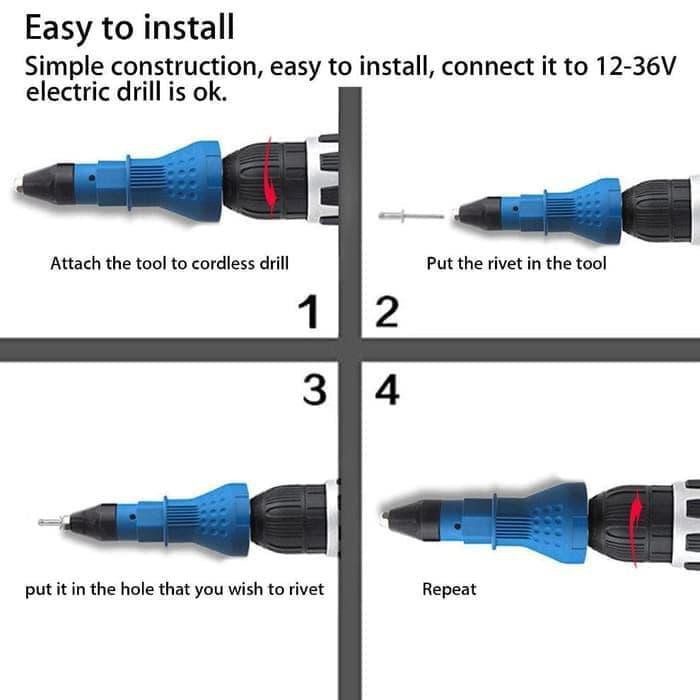 Easy to install

Simple construction, easy to install, connect it to 12-36V electric drill is ok.

Attach the tool to cordless drill

1

Put the rivet in the tool

2

3

put it in the hole that you wish to rivet

4

Repeat