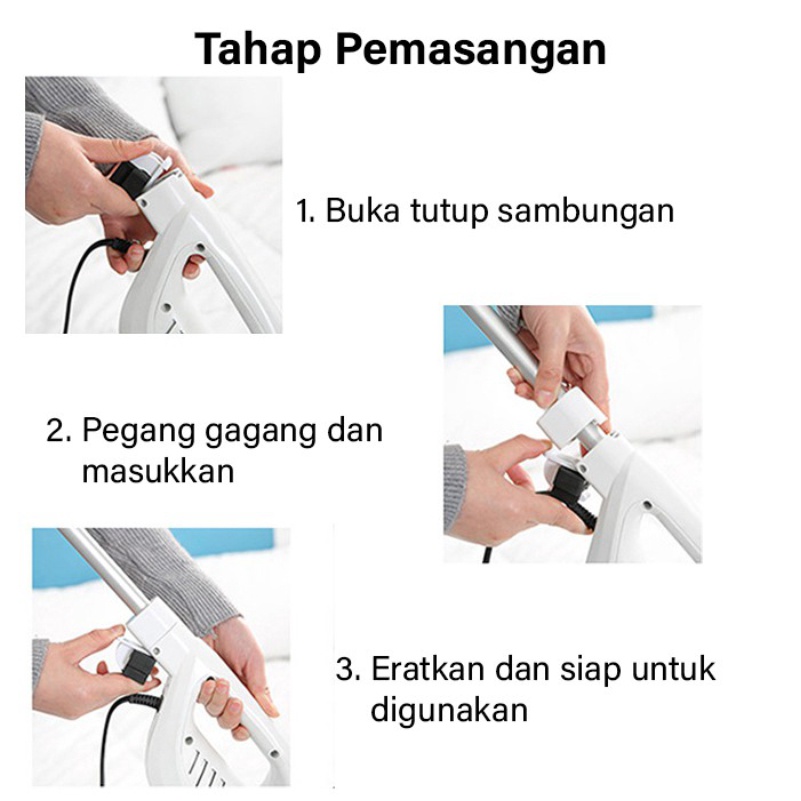 Tahap Pemasangan

1. Buka tutup sambungan

2. Pegang gagang dan masukkan

3. Eratkan dan siap untuk digunakan