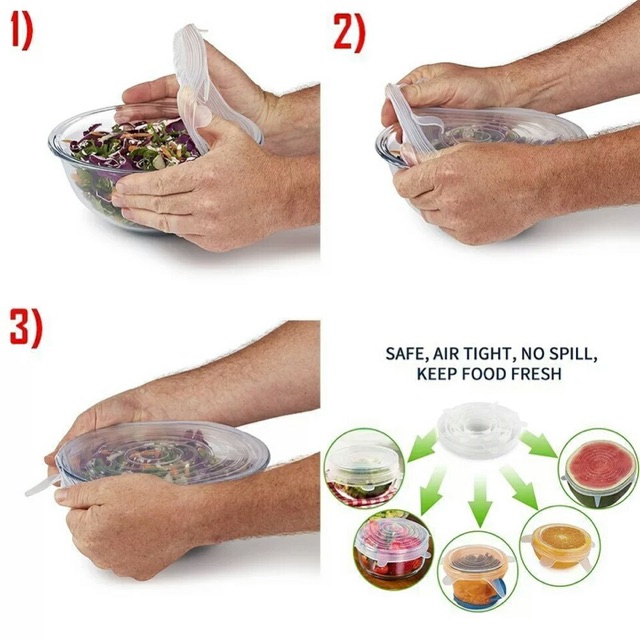 1)

2)

3)

SAFE, AIR TIGHT, NO SPILL, KEEP FOOD FRESH