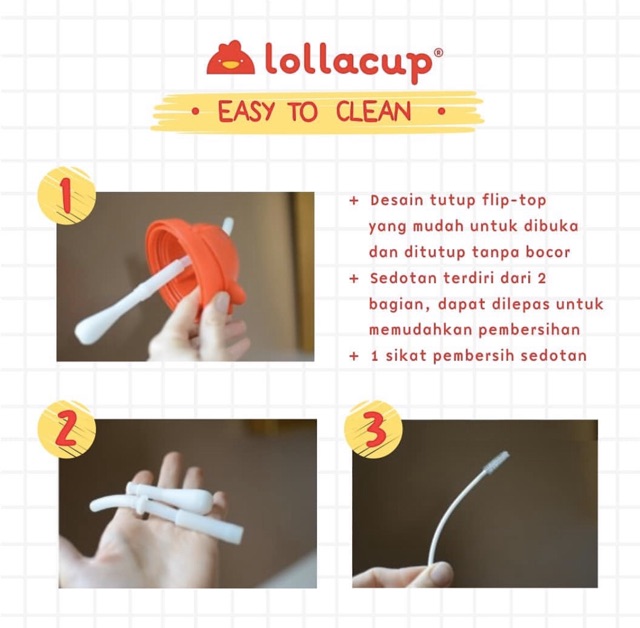 lollacup®

• EASY TO CLEAN •

1

+ Desain tutup flip-top yang mudah untuk dibuka dan ditutup tanpa bocor
+ Sedotan terdiri dari 2 bagian, dapat dilepas untuk memudahkan pembersihan
+ 1 sikat pembersih sedotan

2

3