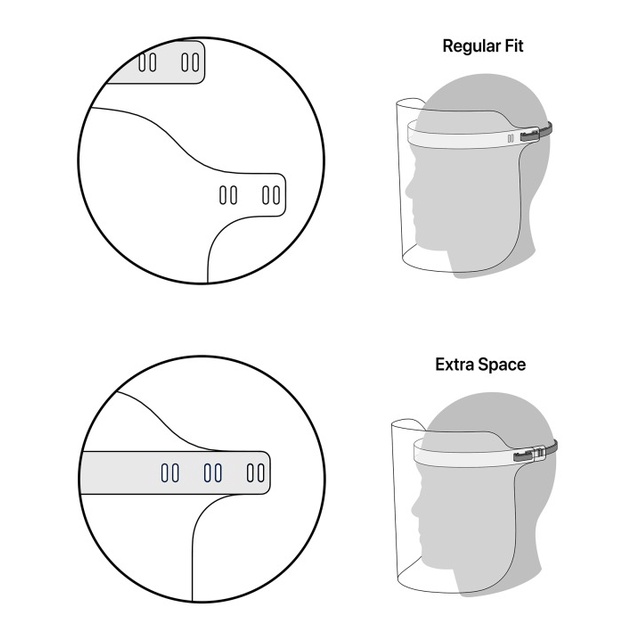 Regular Fit

Extra Space