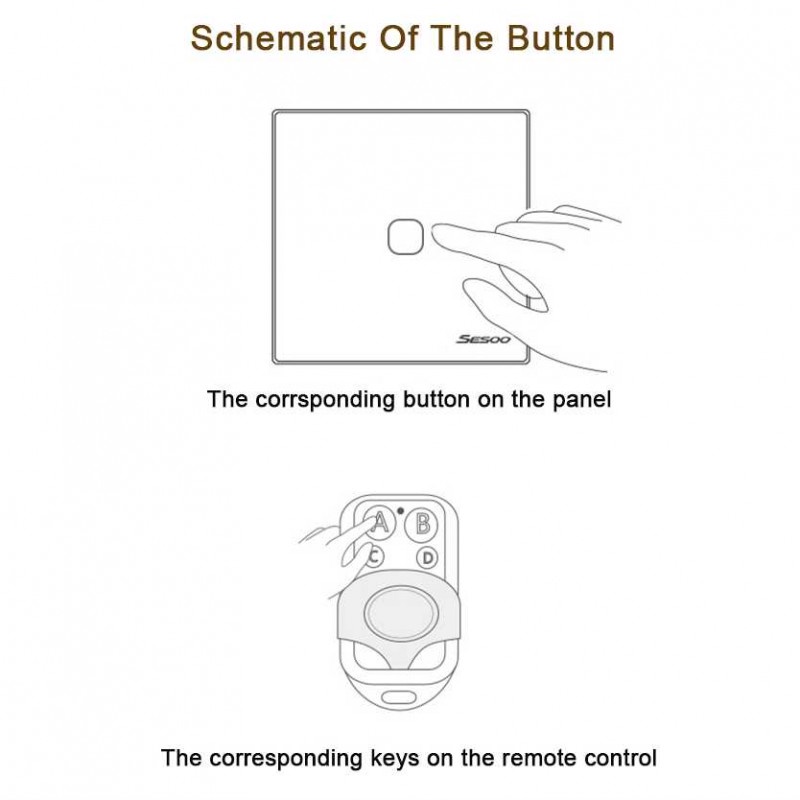 Schematic Of The Button

SESOO

The corrsponding button on the panel

A B C D

The corresponding keys on the remote control