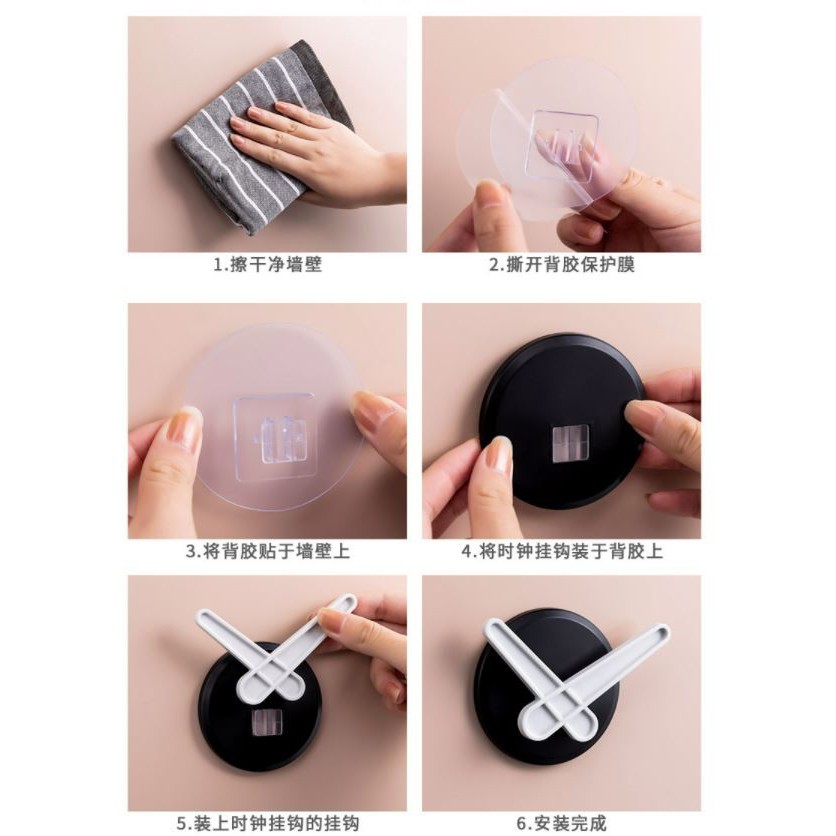 1.擦干净墙壁

2.撕开背胶保护膜

3.将背胶贴于墙壁上

4.将时钟挂钩装于背胶上

5.装上时钟挂钩的挂钩

6.安装完成