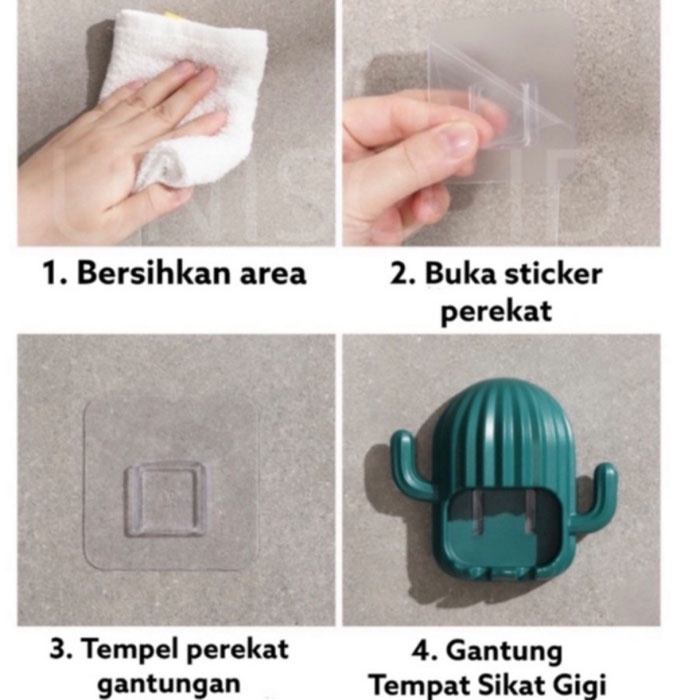 1. Bersihkan area

2. Buka sticker perekat

3. Tempel perekat gantungan

4. Gantung Tempat Sikat Gigi