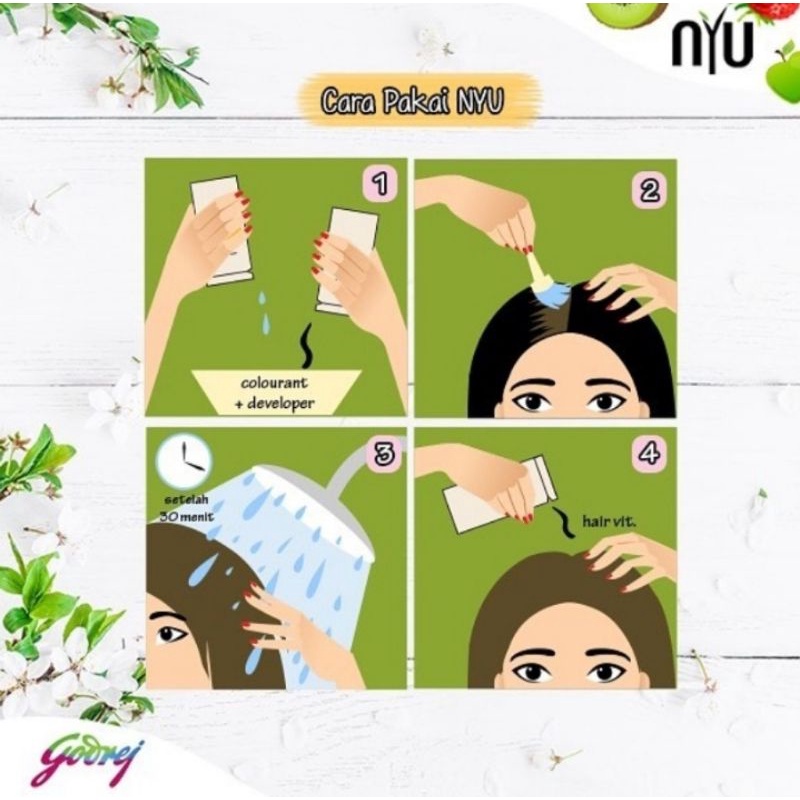 NYU

Cara Pakai NYU

1

colourant + developer

2

3

setelah 30 menit

4

hair vit.

Godrej