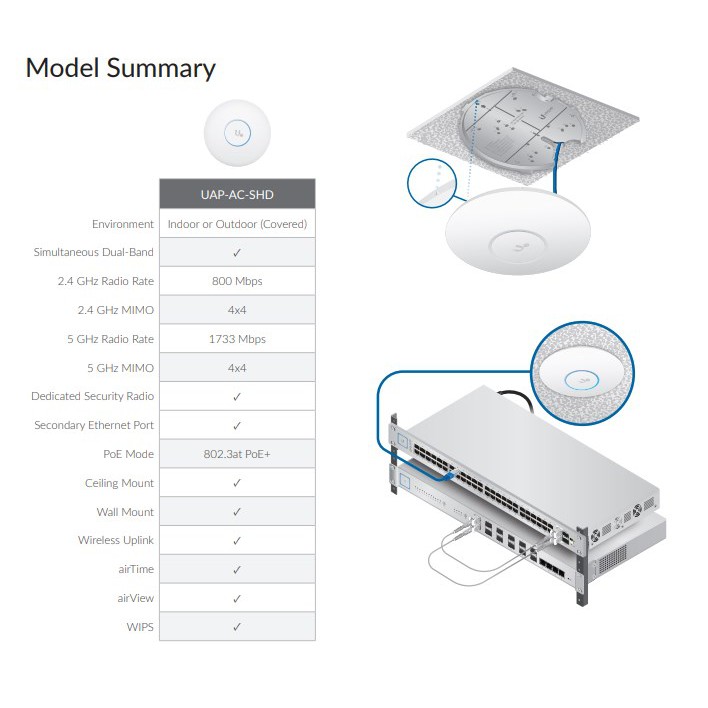 Model Summary

| | UAP-AC-SHD |
|---|---|
| Environment | Indoor or Outdoor (Covered) |
| Simultaneous Dual-Band | ✓ |
| 2.4 GHz Radio Rate | 800 Mbps |
| 2.4 GHz MIMO | 4x4 |
| 5 GHz Radio Rate | 1733 Mbps |
| 5 GHz MIMO | 4x4 |
| Dedicated Security Radio | ✓ |
| Secondary Ethernet Port | ✓ |
| PoE Mode | 802.3at PoE+ |
| Ceiling Mount | ✓ |
| Wall Mount | ✓ |
| Wireless Uplink | ✓ |
| airTime | ✓ |
| airView | ✓ |
| WIPS | ✓ |