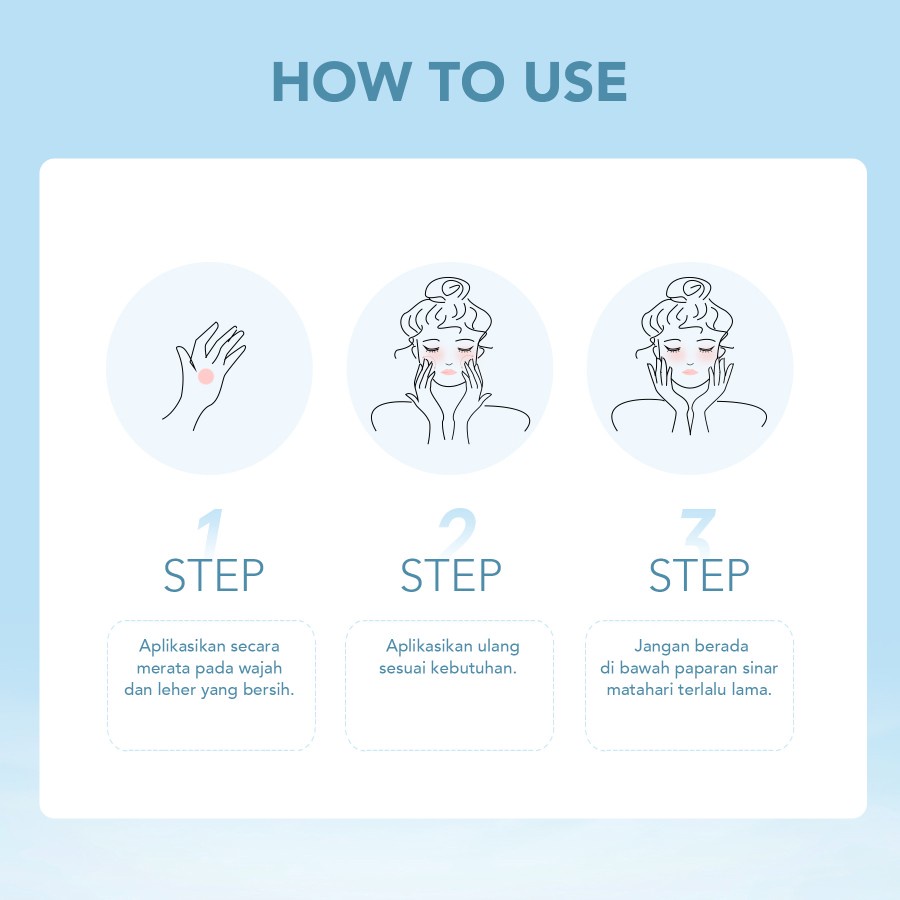 HOW TO USE

1
STEP

Aplikasikan secara merata pada wajah dan leher yang bersih.

2
STEP

Aplikasikan ulang sesuai kebutuhan.

3
STEP

Jangan berada di bawah paparan sinar matahari terlalu lama.