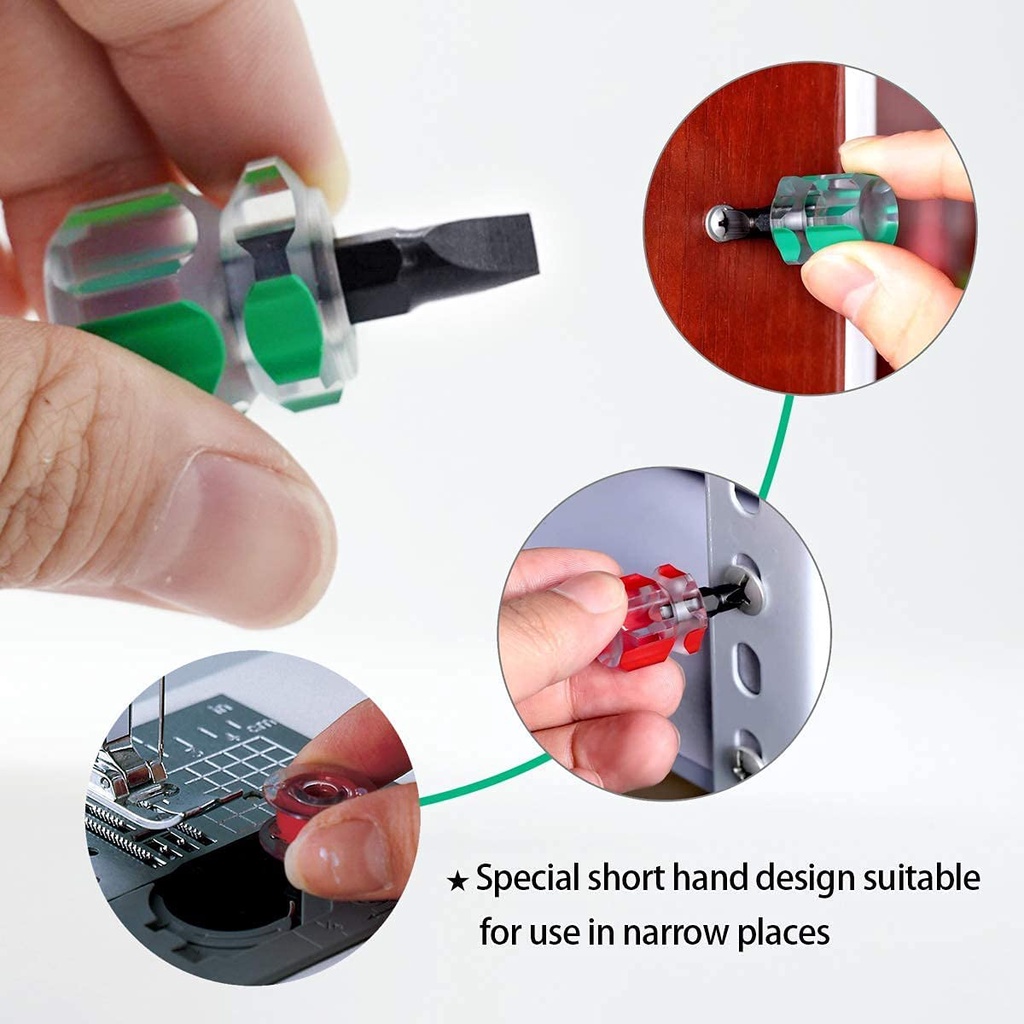 in
cm

★ Special short hand design suitable for use in narrow places