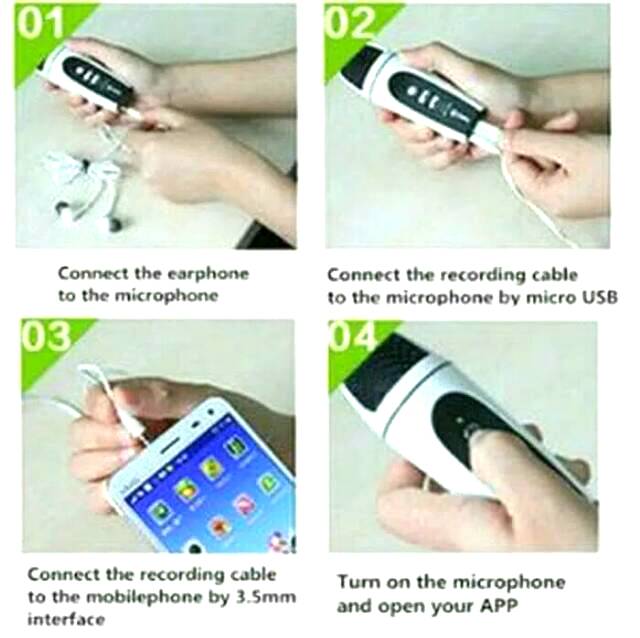 01

Connect the earphone to the microphone

02

Connect the recording cable to the microphone by micro USB

03

Connect the recording cable to the mobilephone by 3.5mm interface

04

Turn on the microphone and open your APP