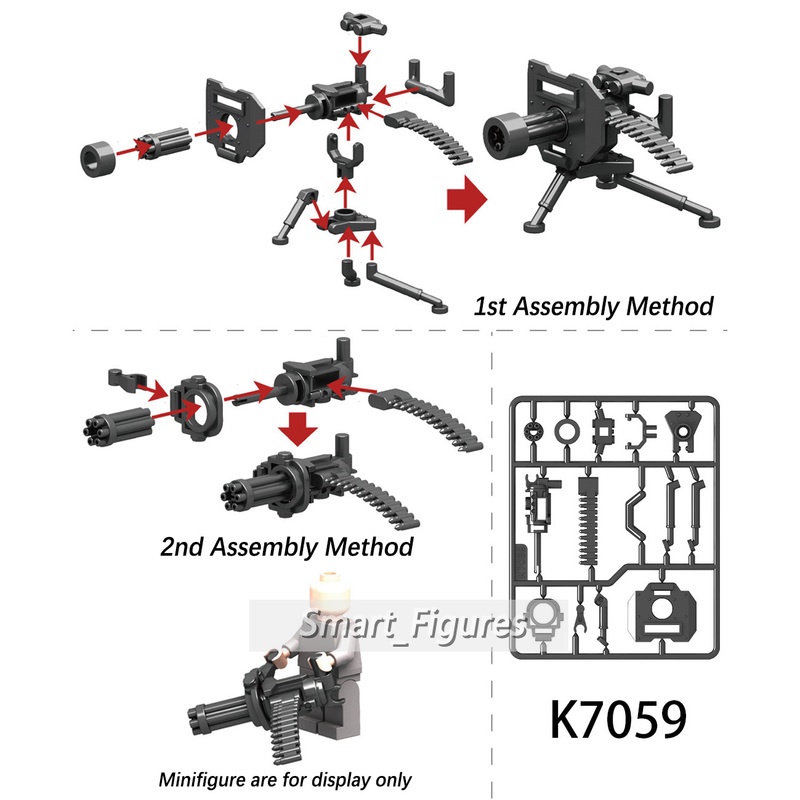 1st Assembly Method

2nd Assembly Method

Smart_Figures

K7059

Minifigure are for display only