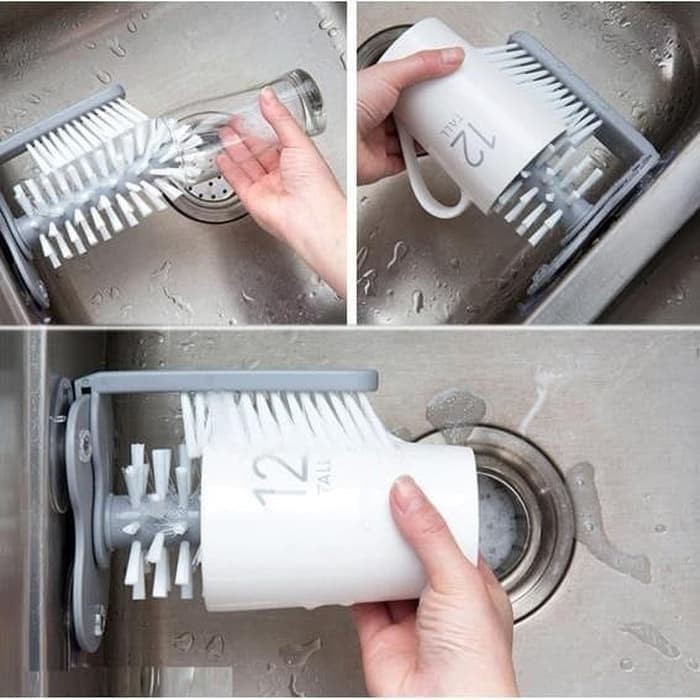 12 TALL

12 TALL