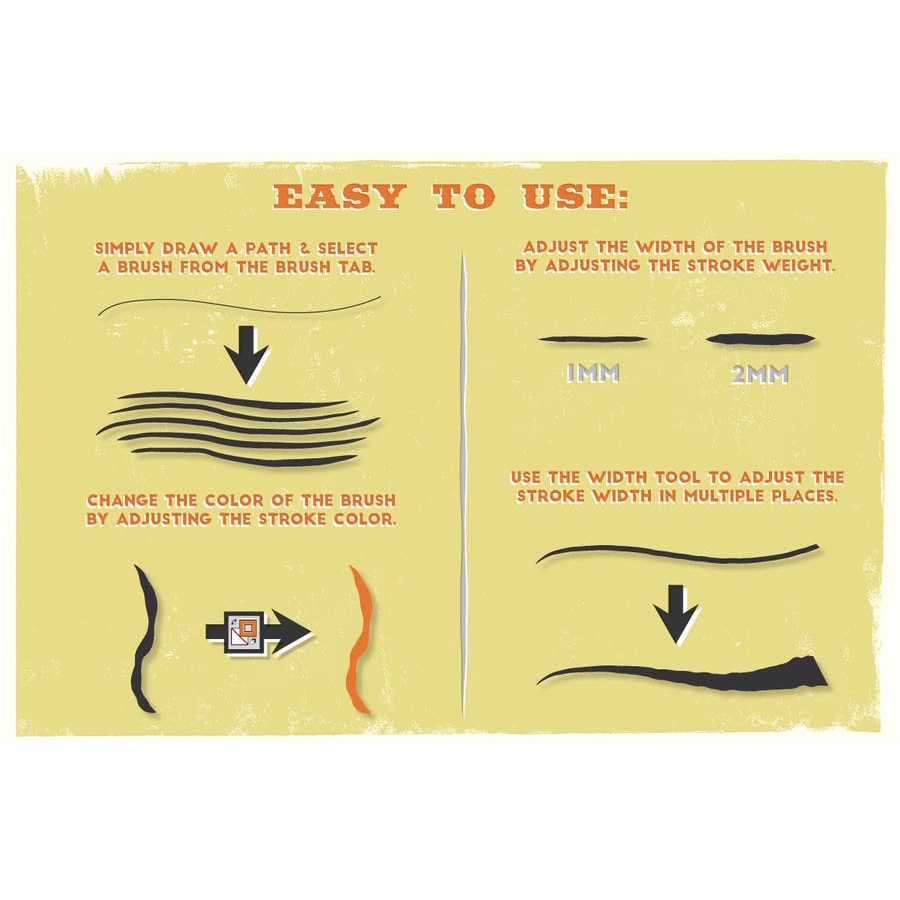 EASY TO USE:

SIMPLY DRAW A PATH & SELECT A BRUSH FROM THE BRUSH TAB.

CHANGE THE COLOR OF THE BRUSH BY ADJUSTING THE STROKE COLOR.

ADJUST THE WIDTH OF THE BRUSH BY ADJUSTING THE STROKE WEIGHT.

1MM

2MM

USE THE WIDTH TOOL TO ADJUST THE STROKE WIDTH IN MULTIPLE PLACES.