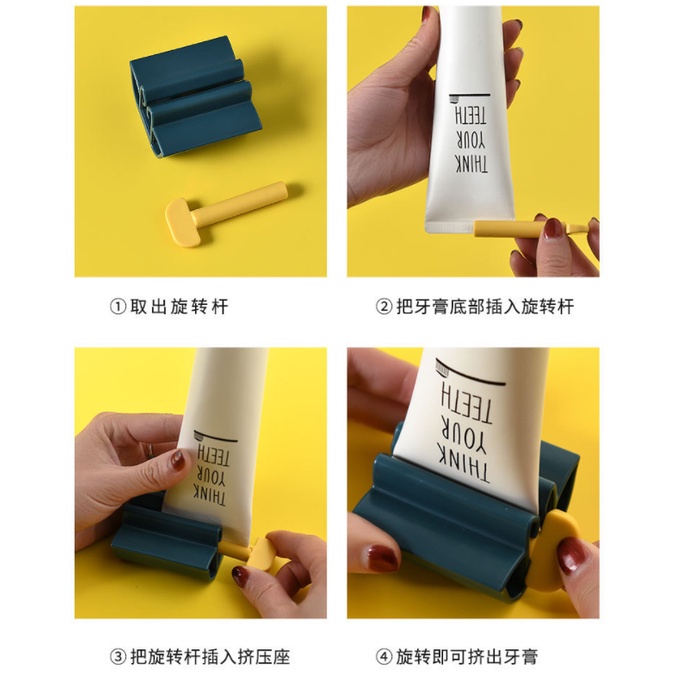 THINK YOUR TEETH

① 取出旋转杆

THINK YOUR TEETH

② 把牙膏底部插入旋转杆

THINK YOUR TEETH

③ 把旋转杆插入挤压座

THINK YOUR TEETH

④ 旋转即可挤出牙膏