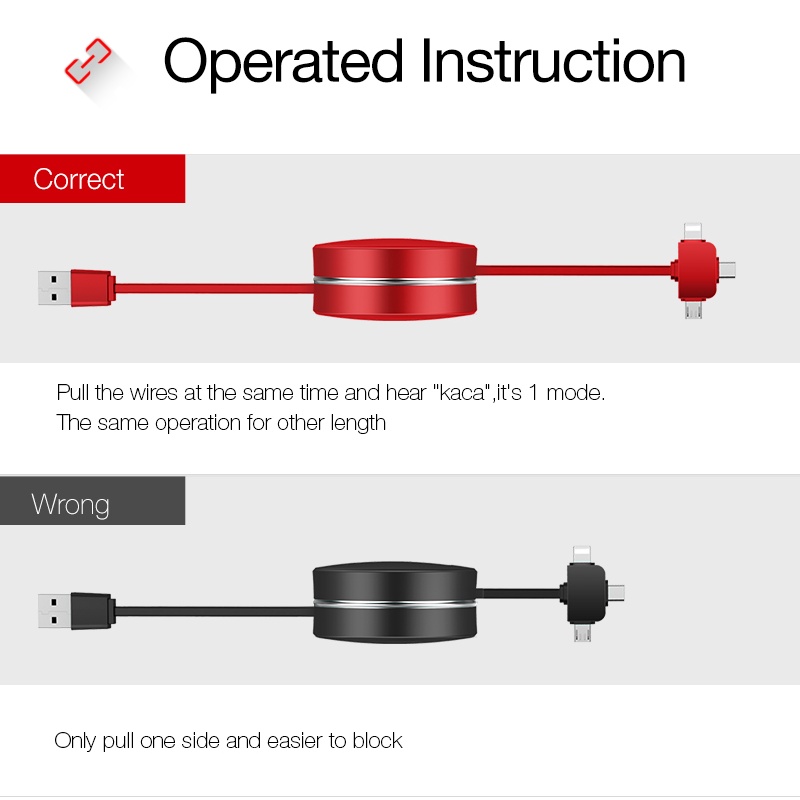 Operated Instruction

Correct

Pull the wires at the same time and hear "kaca",it's 1 mode.
The same operation for other length

Wrong

Only pull one side and easier to block