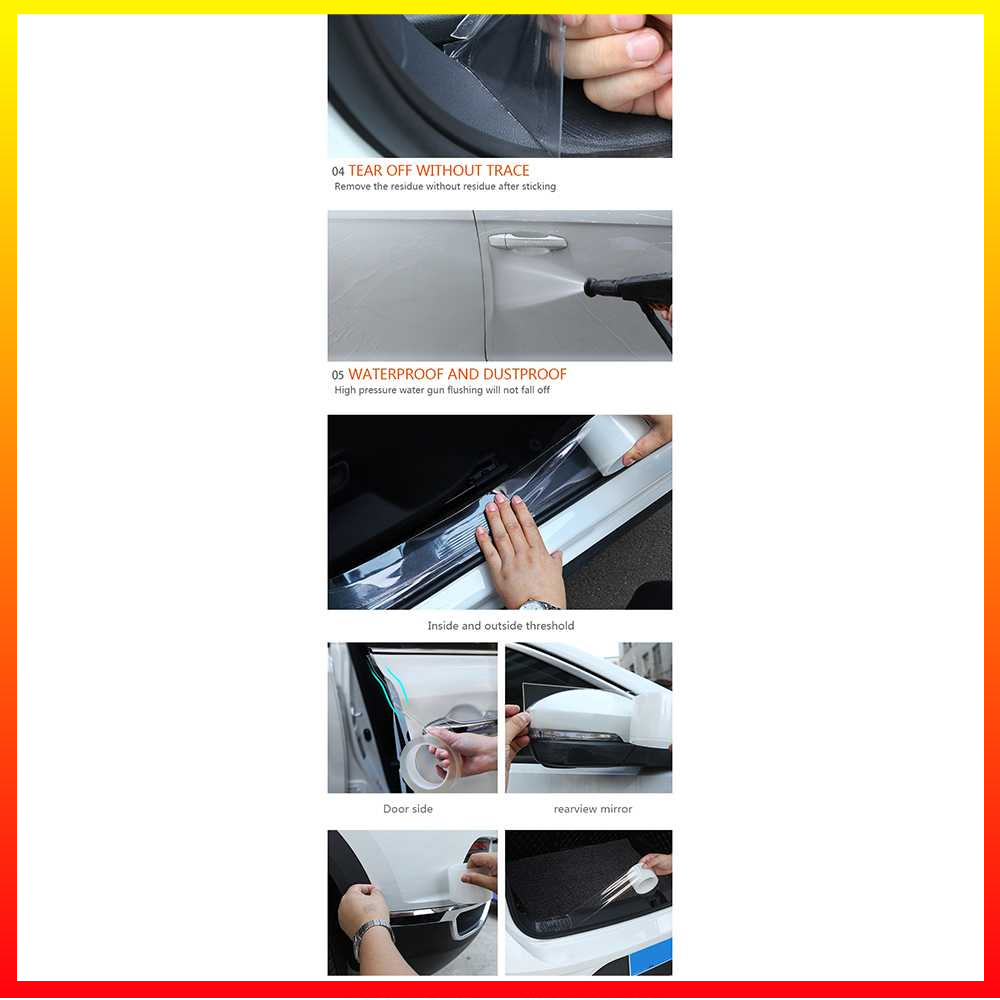 04 TEAR OFF WITHOUT TRACE
Remove the residue without residue after sticking

05 WATERPROOF AND DUSTPROOF
High pressure water gun flushing will not fall off

Inside and outside threshold

Door side

rearview mirror