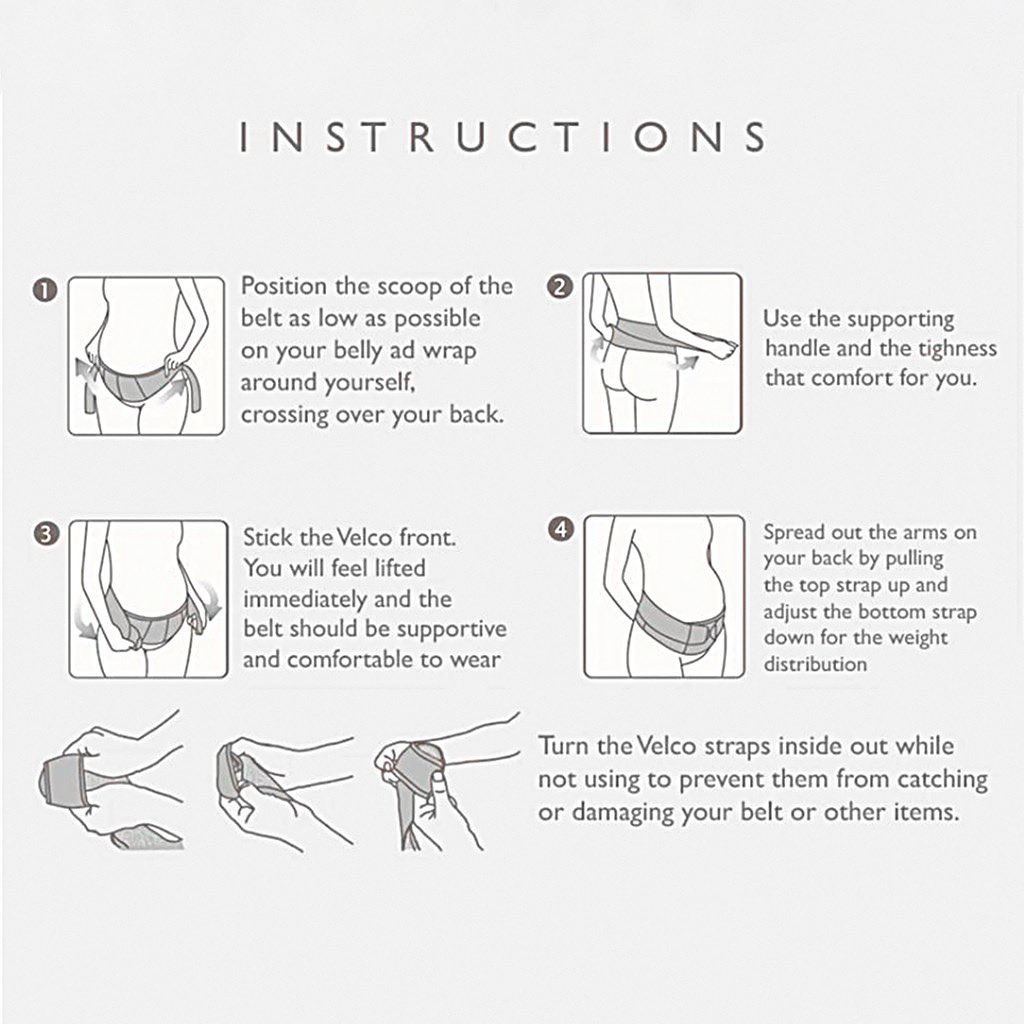 INSTRUCTIONS

1 Position the scoop of the belt as low as possible on your belly ad wrap around yourself, crossing over your back.

2 Use the supporting handle and the tighness that comfort for you.

3 Stick the Velco front. You will feel lifted immediately and the belt should be supportive and comfortable to wear

4 Spread out the arms on your back by pulling the top strap up and adjust the bottom strap down for the weight distribution

Turn the Velco straps inside out while not using to prevent them from catching or damaging your belt or other items.