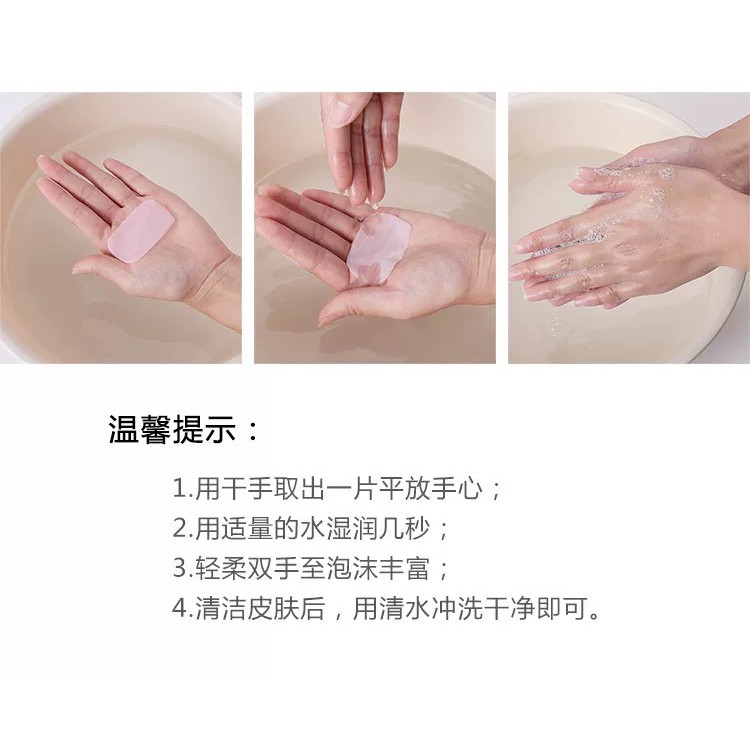 温馨提示：

1.用干手取出一片平放手心；
2.用适量的水湿润几秒；
3.轻柔双手至泡沫丰富；
4.清洁皮肤后，用清水冲洗干净即可。