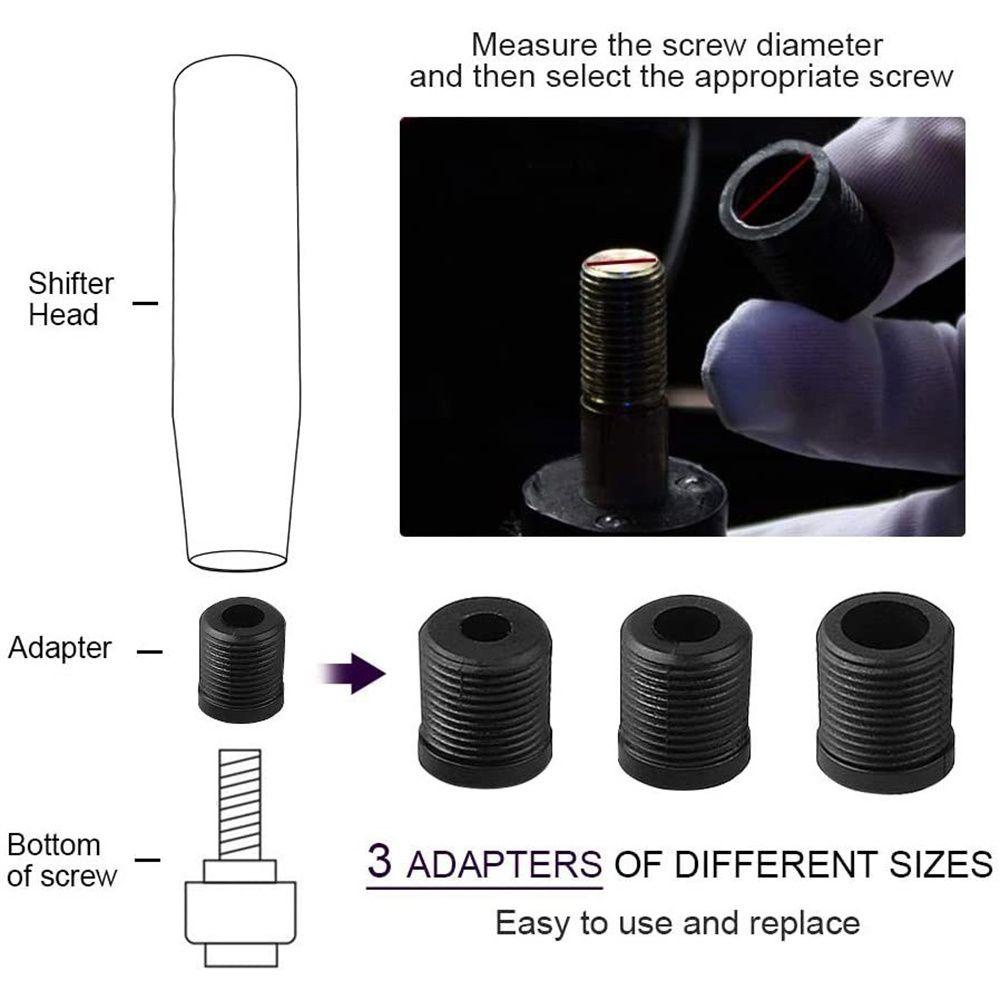 Measure the screw diameter
and then select the appropriate screw

Shifter Head

Adapter

Bottom of screw

3 ADAPTERS OF DIFFERENT SIZES

Easy to use and replace