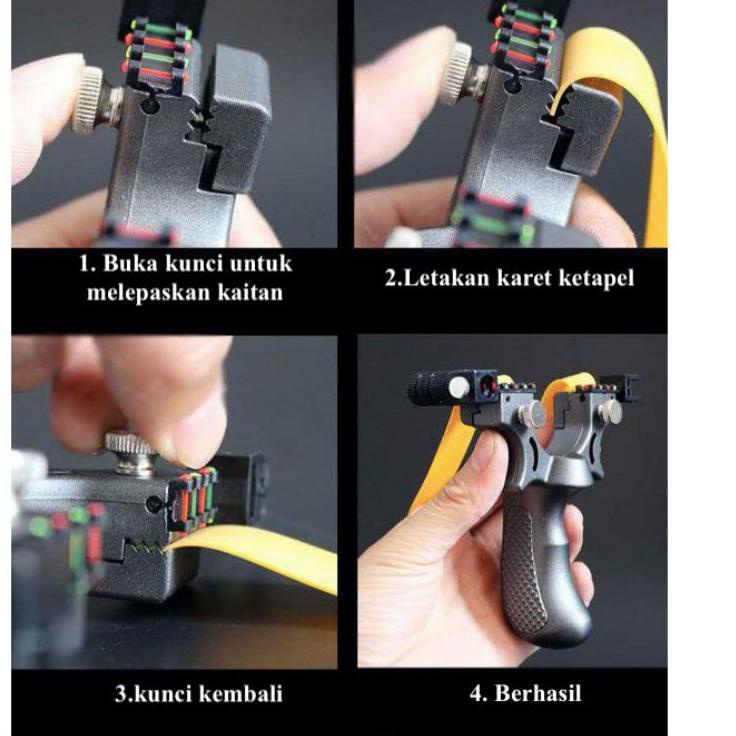 1. Buka kunci untuk melepaskan kaitan

2.Letakan karet ketapel

3.kunci kembali

4. Berhasil