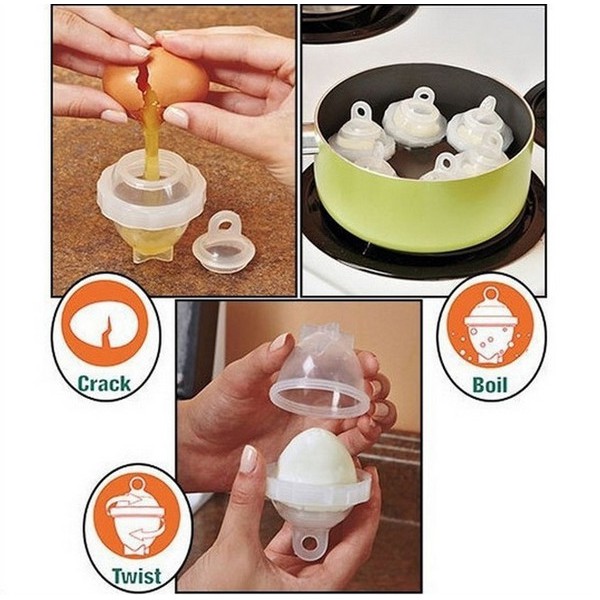 Crack

Boil

Twist