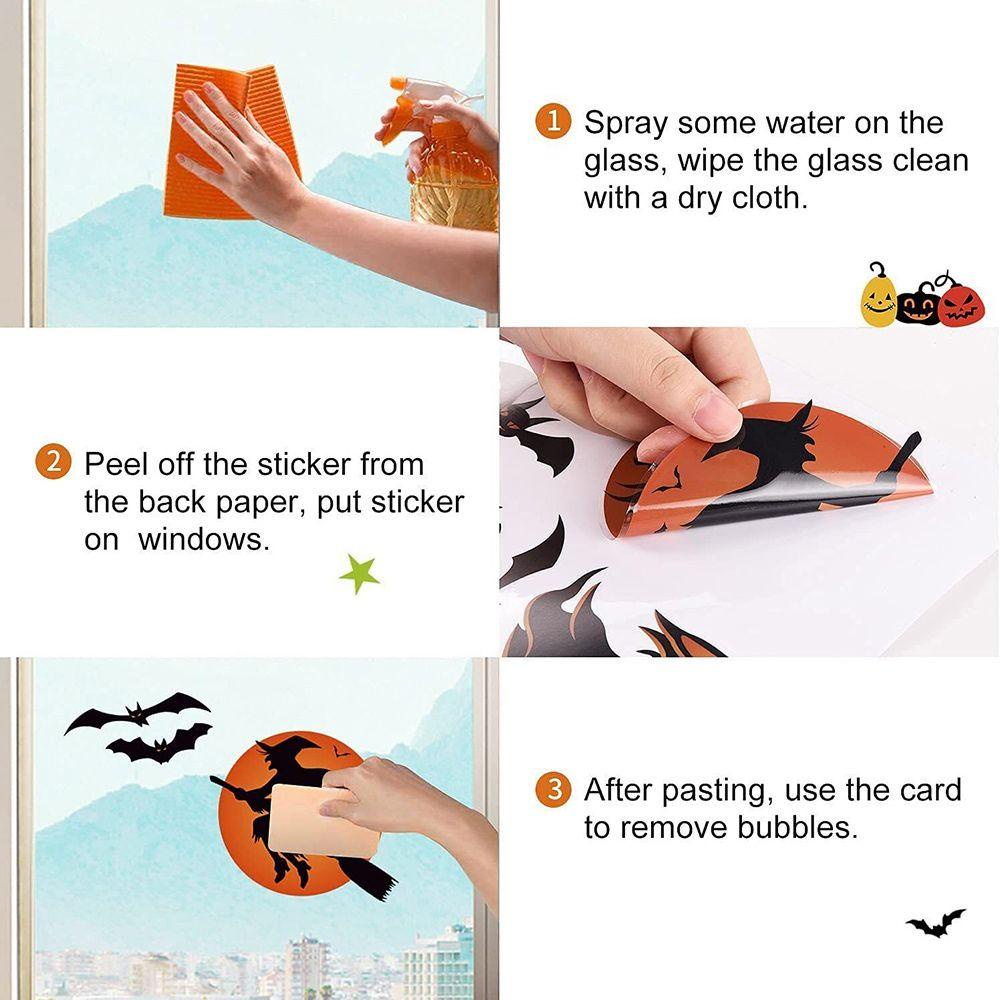 1 Spray some water on the glass, wipe the glass clean with a dry cloth.

2 Peel off the sticker from the back paper, put sticker on  windows.

3 After pasting, use the card to remove bubbles.