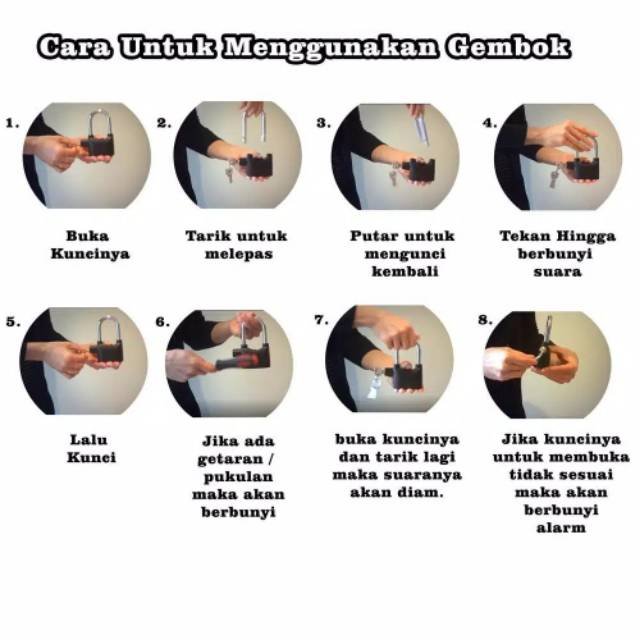 Cara Untuk Menggunakan Gembok

1.

Buka Kuncinya

2.

Tarik untuk melepas

3.

Putar untuk mengunci kembali

4.

Tekan Hingga berbunyi suara

5.

Lalu Kunci

6.

Jika ada getaran / pukulan maka akan berbunyi

7.

buka kuncinya dan tarik lagi maka suaranya akan diam.

8.

Jika kuncinya untuk membuka tidak sesuai maka akan berbunyi alarm