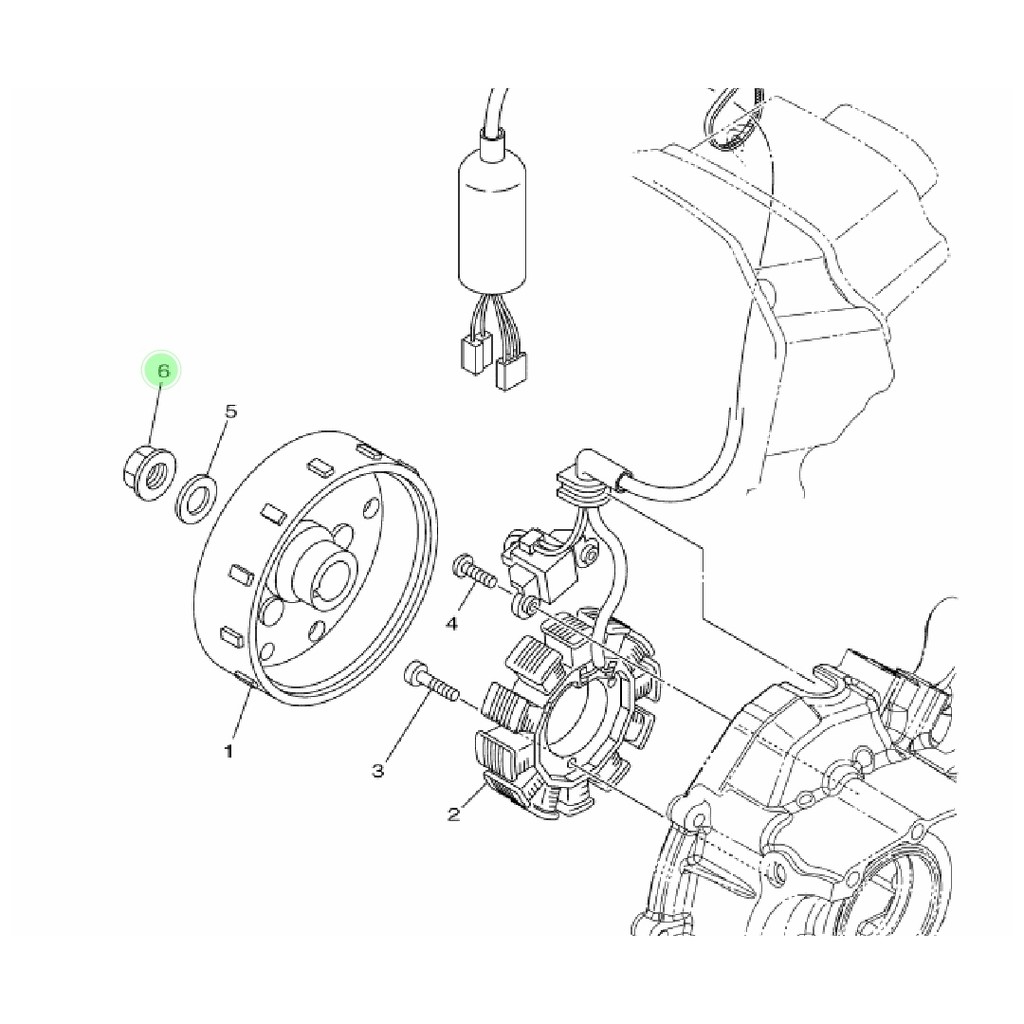 6
5
4
1
3
2