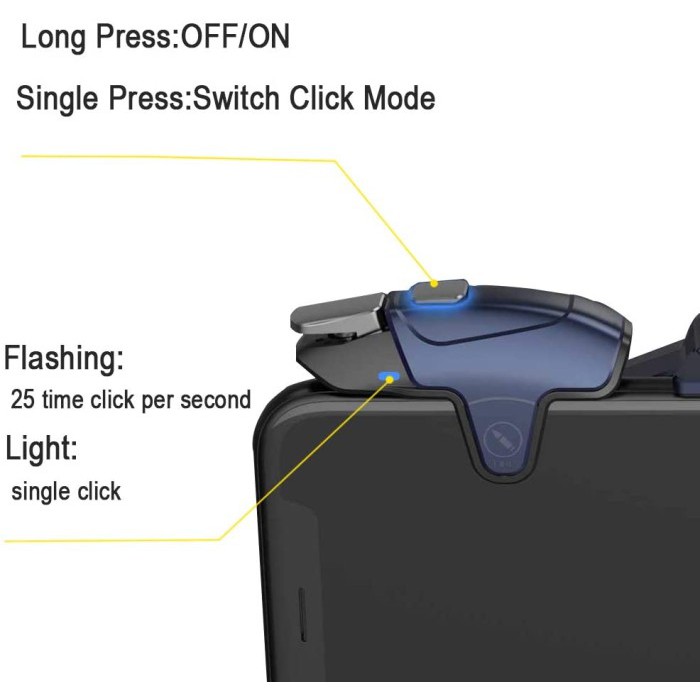 Long Press:OFF/ON

Single Press:Switch Click Mode

Flashing:
25 time click per second

Light:
single click