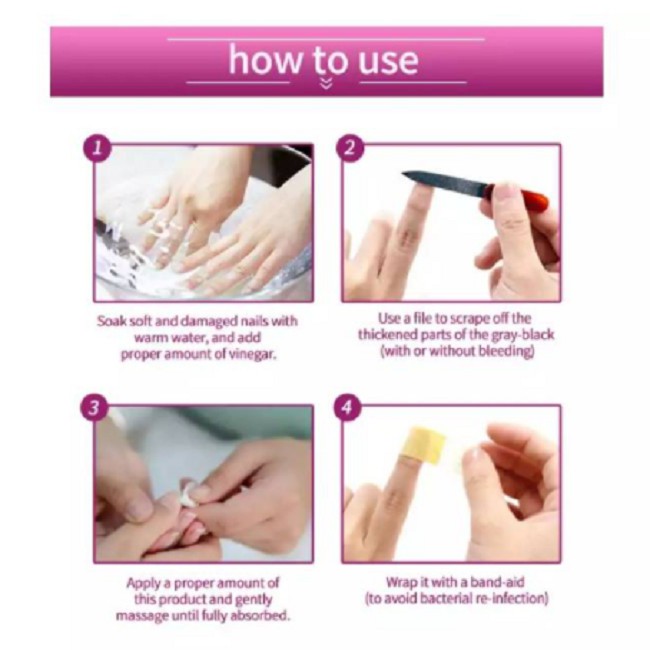 how to use

1

Soak soft and damaged nails with warm water, and add proper amount of vinegar.

2

Use a file to scrape off the thickened parts of the gray-black (with or without bleeding)

3

Apply a proper amount of this product and gently massage until fully absorbed.

4

Wrap it with a band-aid (to avoid bacterial re-infection)