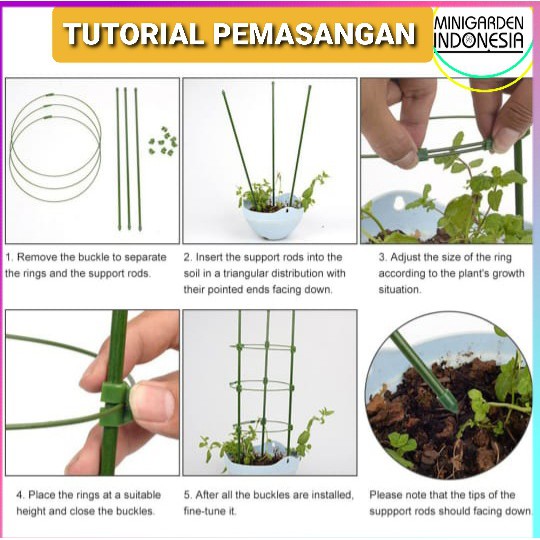 TUTORIAL PEMASANGAN

MINIGARDEN INDONESIA

1. Remove the buckle to separate the rings and the support rods.

2. Insert the support rods into the soil in a triangular distribution with their pointed ends facing down.

3. Adjust the size of the ring according to the plant's growth situation.

4. Place the rings at a suitable height and close the buckles.

5. After all the buckles are installed, fine-tune it.

Please note that the tips of the suppport rods should facing down.