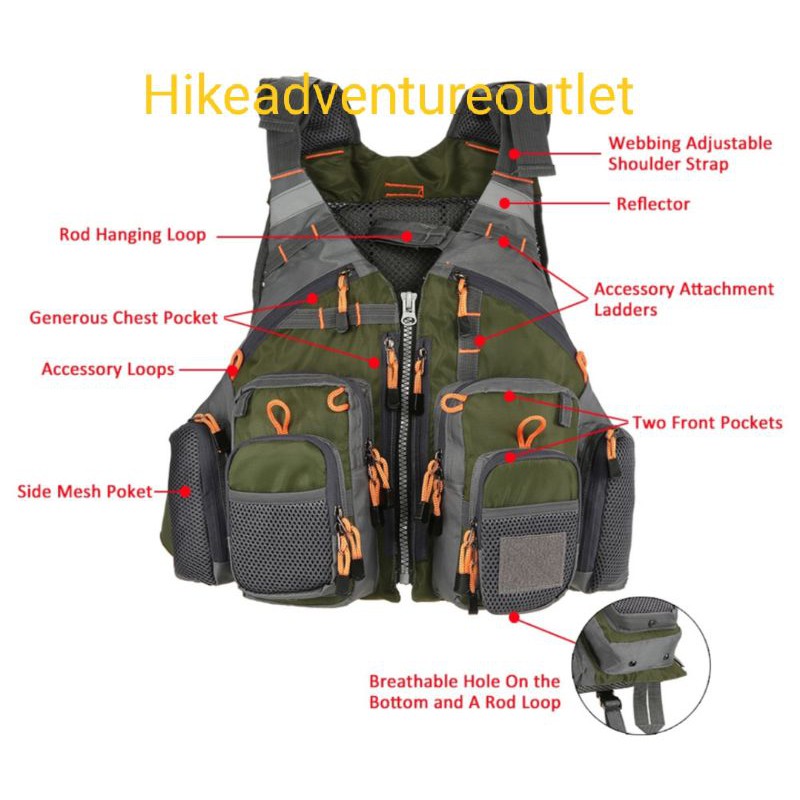 Hikeadventureoutlet

Webbing Adjustable Shoulder Strap

Reflector

Rod Hanging Loop

Accessory Attachment Ladders

Generous Chest Pocket

Accessory Loops

Two Front Pockets

Side Mesh Poket

Breathable Hole On the Bottom and A Rod Loop