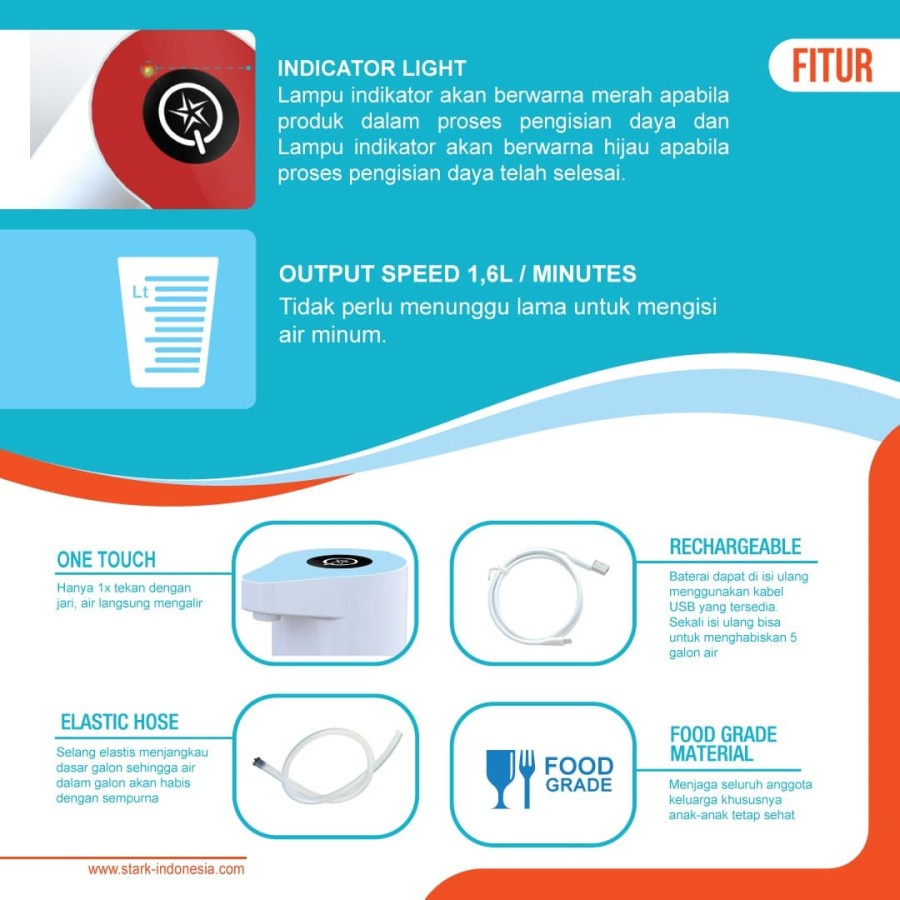 FITUR

INDICATOR LIGHT
Lampu indikator akan berwarna merah apabila produk dalam proses pengisian daya dan Lampu indikator akan berwarna hijau apabila proses pengisian daya telah selesai.

Lt

OUTPUT SPEED 1,6L / MINUTES
Tidak perlu menunggu lama untuk mengisi air minum.

ONE TOUCH
Hanya 1x tekan dengan jari, air langsung mengalir

RECHARGEABLE
Baterai dapat di isi ulang menggunakan kabel USB yang tersedia. Sekali isi ulang bisa untuk menghabiskan 5 galon air

ELASTIC HOSE
Selang elastis menjangkau dasar galon sehingga air dalam galon akan habis dengan sempurna

FOOD GRADE

FOOD GRADE MATERIAL
Menjaga seluruh anggota keluarga khususnya anak-anak tetap sehat

www.stark-indonesia.com