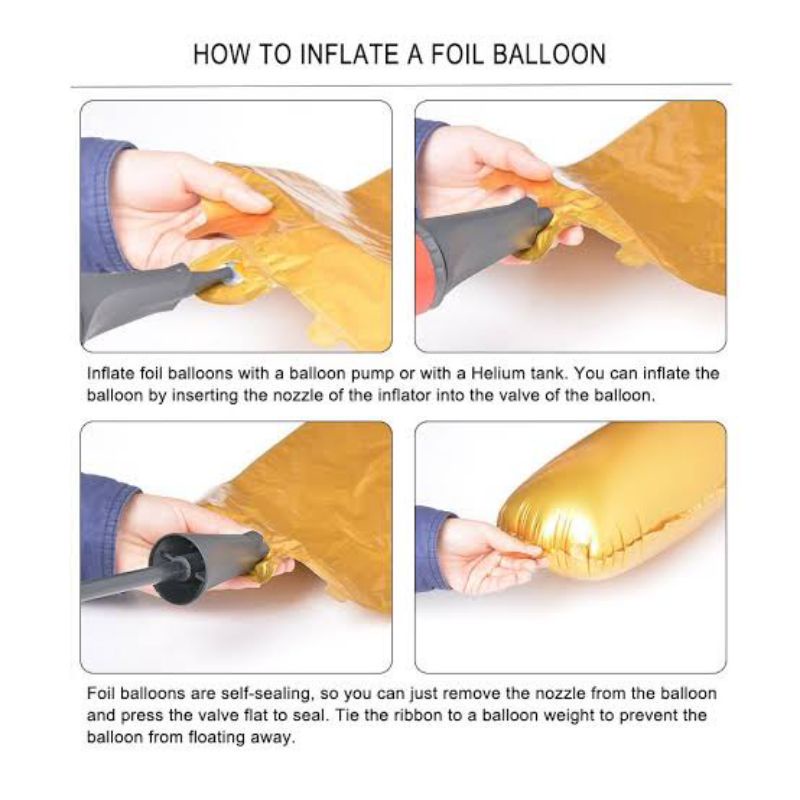 HOW TO INFLATE A FOIL BALLOON

Inflate foil balloons with a balloon pump or with a Helium tank. You can inflate the balloon by inserting the nozzle of the inflator into the valve of the balloon.

Foil balloons are self-sealing, so you can just remove the nozzle from the balloon and press the valve flat to seal. Tie the ribbon to a balloon weight to prevent the balloon from floating away.